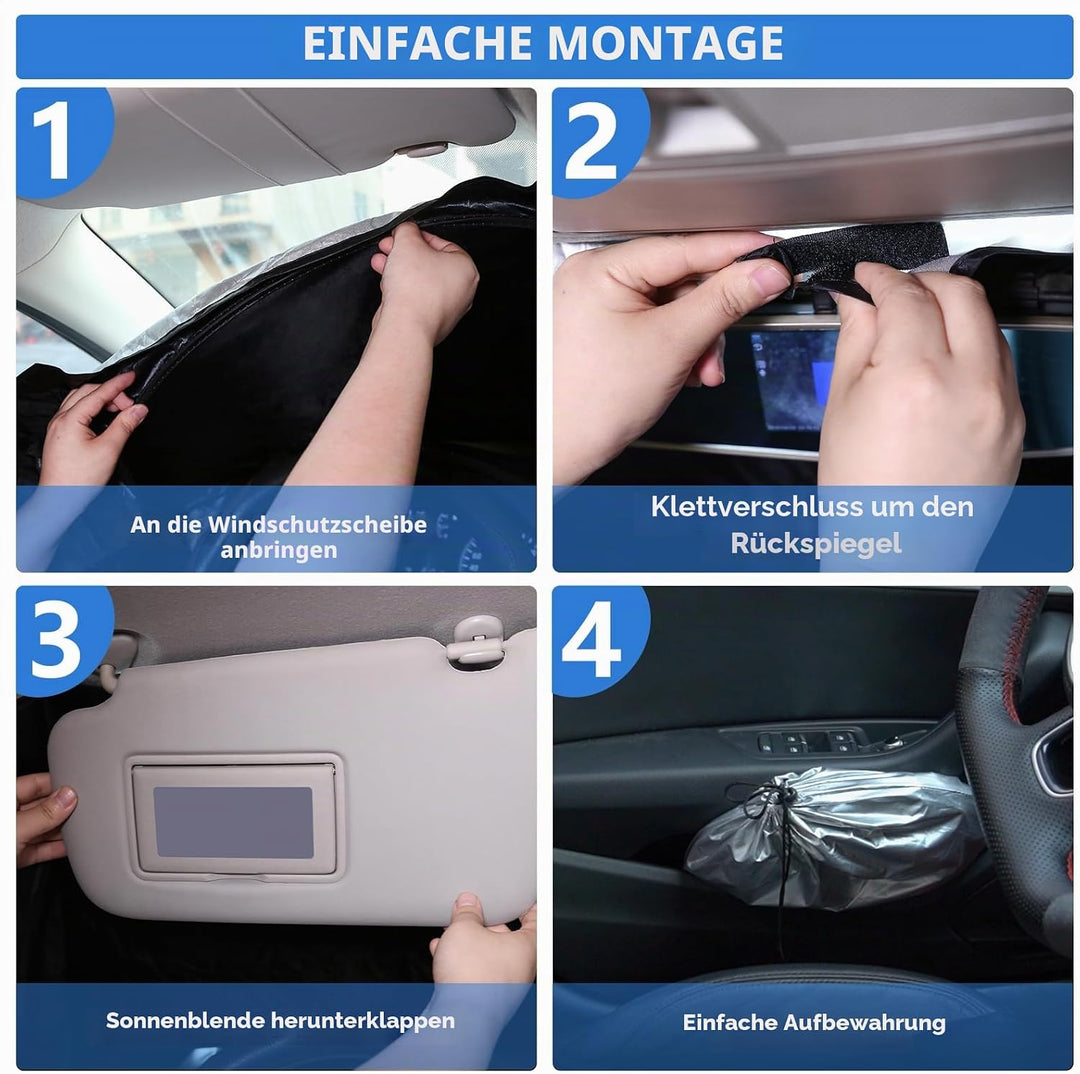 EINFACHE MONTAGE

1

An die Windschutzscheibe anbringen

2

Klettverschluss um den Rückspiegel

3

Sonnenblende herunterklappen

4

Einfache Aufbewahrung