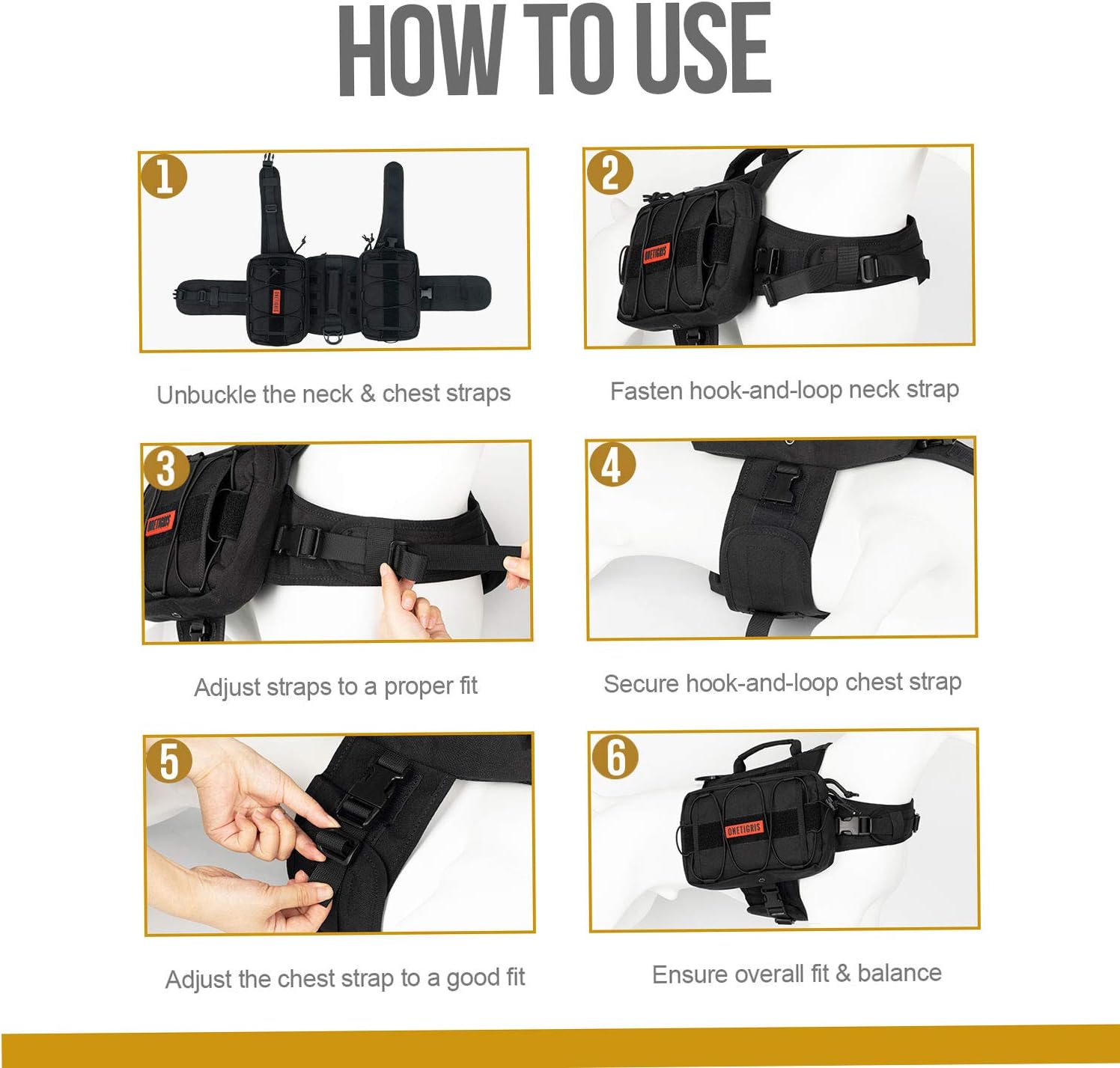 HOW TO USE

1

ONETIGRIS

Unbuckle the neck & chest straps

2

ONETIGRIS

Fasten hook-and-loop neck strap

3

ONETIGRIS

Adjust straps to a proper fit

4

Secure hook-and-loop chest strap

5

Adjust the chest strap to a good fit

6

ONETIGRIS

Ensure overall fit & balance