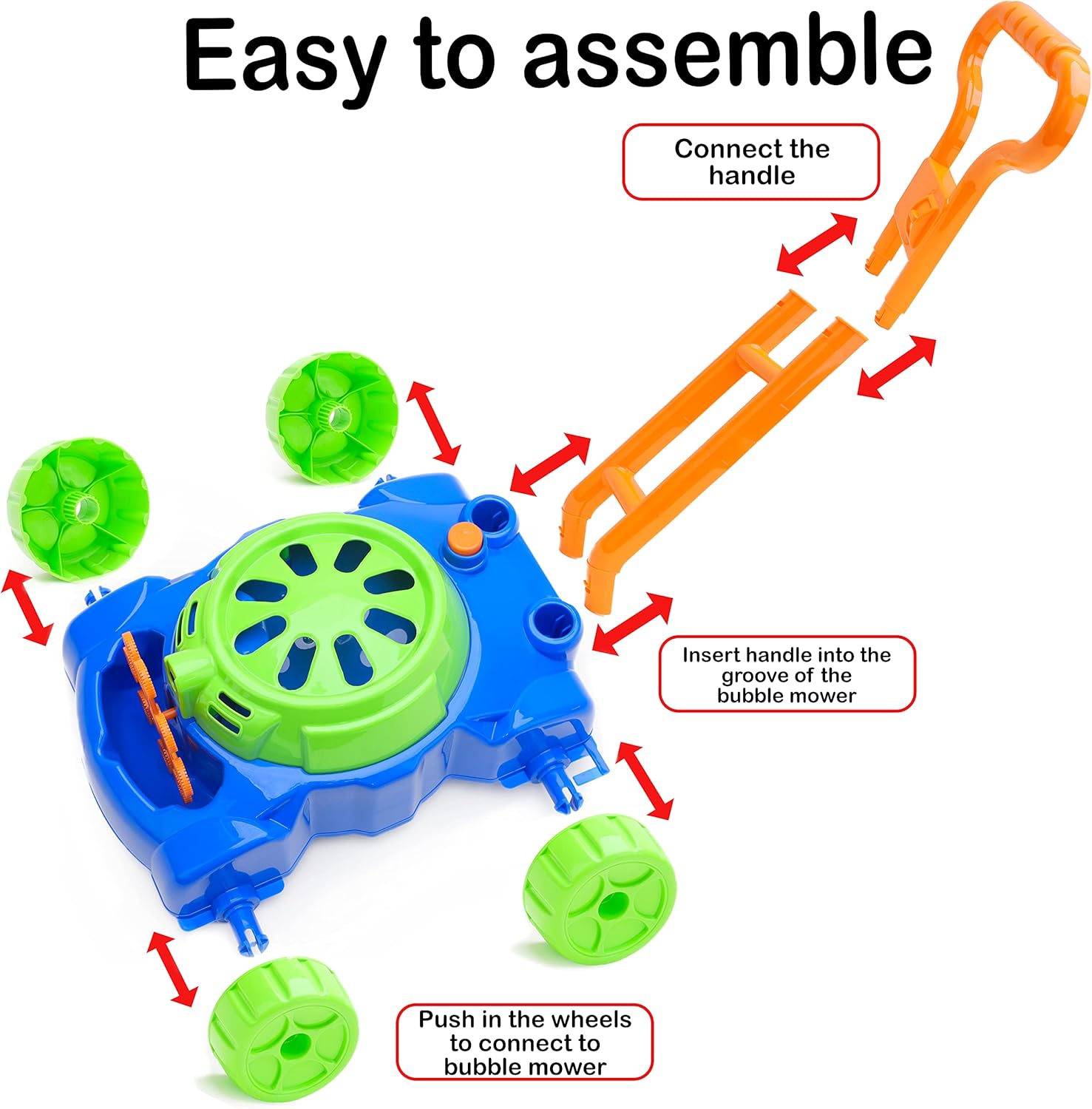 Easy to assemble

Connect the handle

Insert handle into the groove of the bubble mower

Push in the wheels to connect to bubble mower