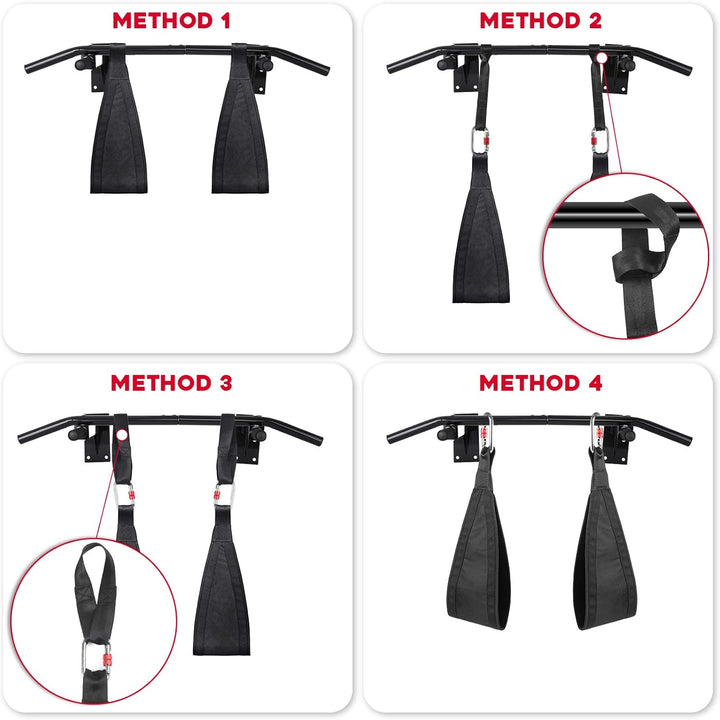 METHOD 1

METHOD 2

METHOD 3

METHOD 4