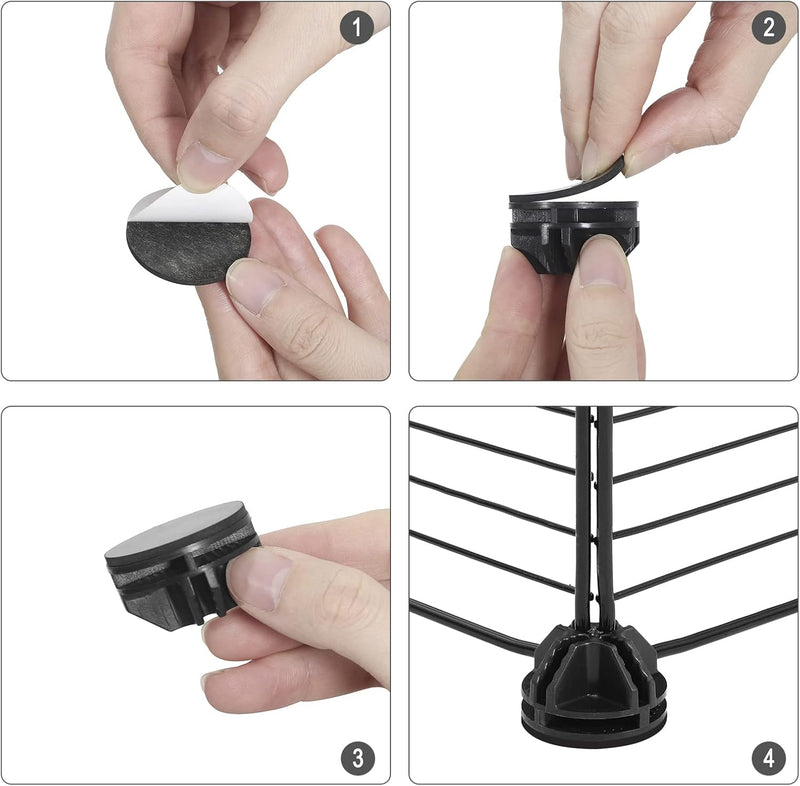 1

2

3

4