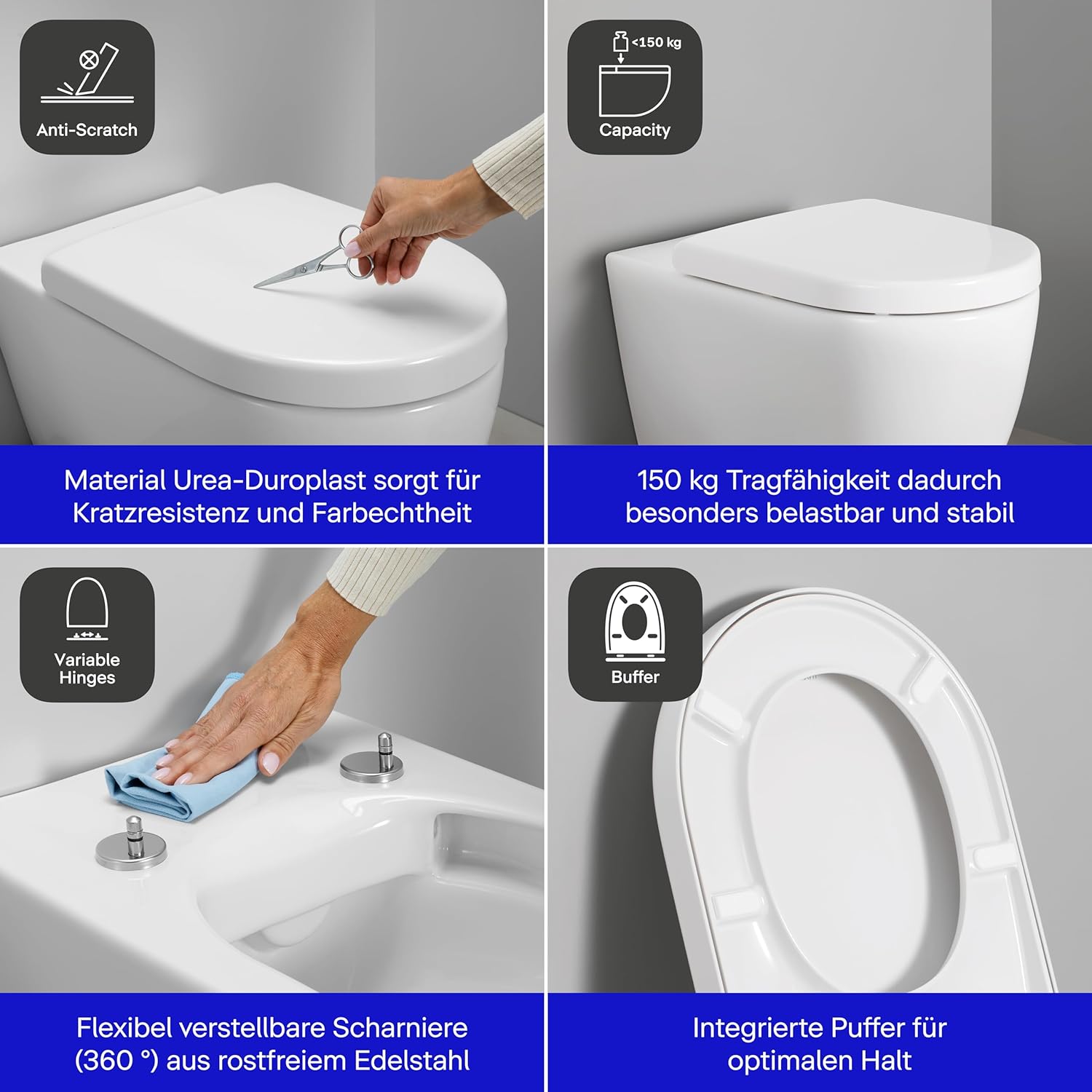 Anti-Scratch

Material Urea-Duroplast sorgt für Kratzresistenz und Farbechtheit

<150 kg

Capacity

150 kg Tragfähigkeit dadurch besonders belastbar und stabil

Variable Hinges

Flexibel verstellbare Scharniere (360 °) aus rostfreiem Edelstahl

Buffer

Integrierte Puffer für optimalen Halt