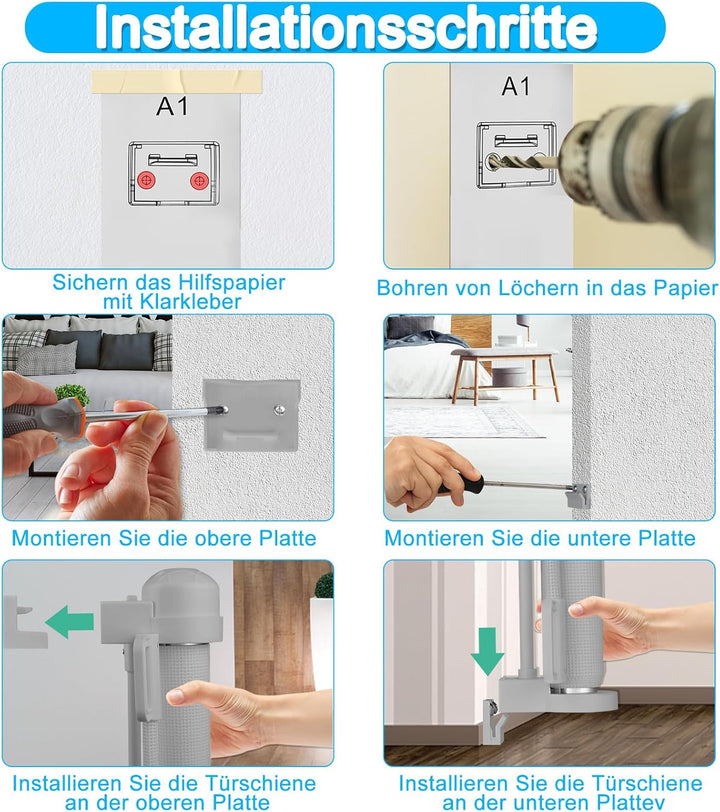 Installationsschritte

A1

Sichern das Hilfspapier mit Klarkleber

A1

Bohren von Löchern in das Papier

Montieren Sie die obere Platte

Montieren Sie die untere Platte

Installieren Sie die Türschiene an der oberen Platte

Installieren Sie die Türschiene an der unteren Plattev