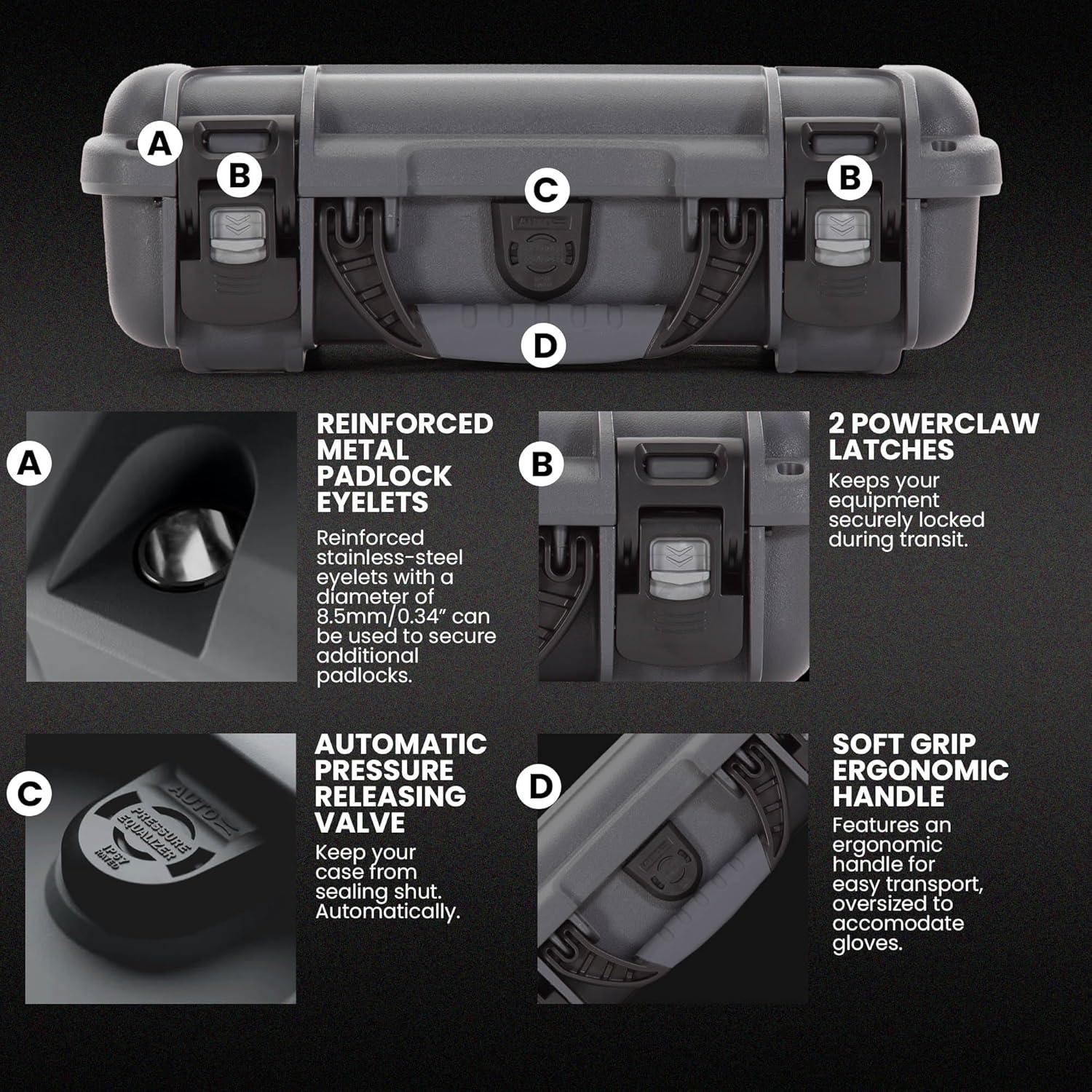 A

B

C

B

D

A

REINFORCED METAL PADLOCK EYELETS

Reinforced stainless-steel eyelets with a diameter of 8.5mm/0.34" can be used to secure additional padlocks.

B

2 POWERCLAW LATCHES

Keeps your equipment securely locked during transit.

C

AUTO

PRESSURE EQUALIZER

IP67 RATED

AUTOMATIC PRESSURE RELEASING VALVE

Keep your case from sealing shut. Automatically.

D

SOFT GRIP ERGONOMIC HANDLE

Features an ergonomic handle for easy transport, oversized to accomodate gloves.