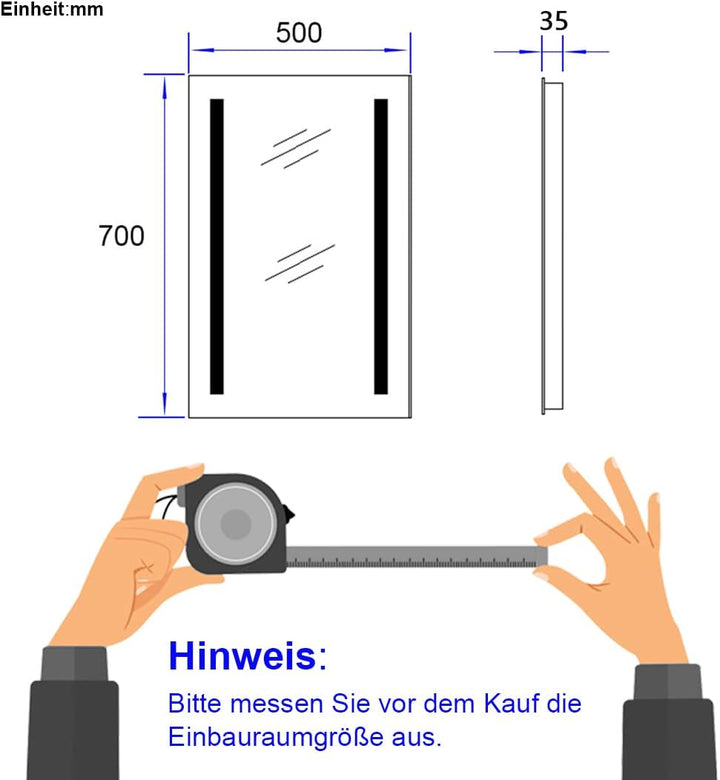 Einheit:mm

500

35

700

Hinweis:

Bitte messen Sie vor dem Kauf die Einbauraumgröße aus.