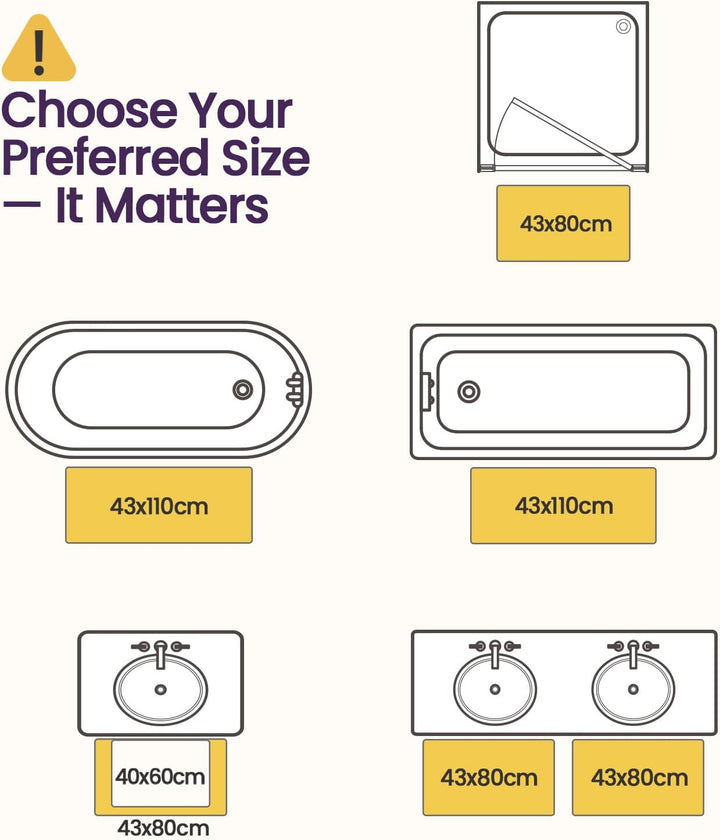 !
Choose Your Preferred Size — It Matters

43x80cm

43x110cm

43x110cm

40x60cm

43x80cm

43x80cm

43x80cm