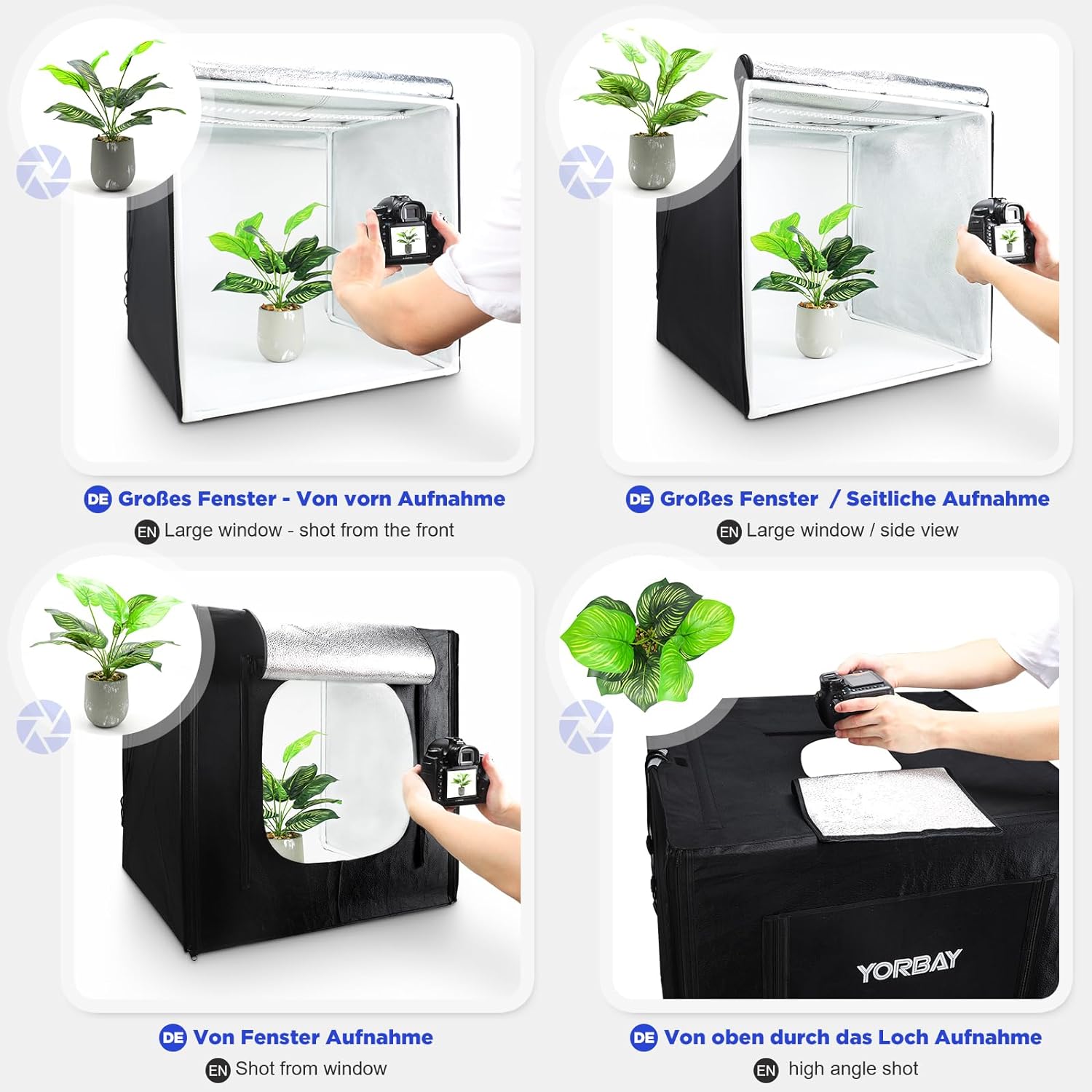 DE Großes Fenster - Von vorn Aufnahme
EN Large window - shot from the front

DE Großes Fenster / Seitliche Aufnahme
EN Large window / side view

DE Von Fenster Aufnahme
EN Shot from window

YORBAY

DE Von oben durch das Loch Aufnahme
EN high angle shot