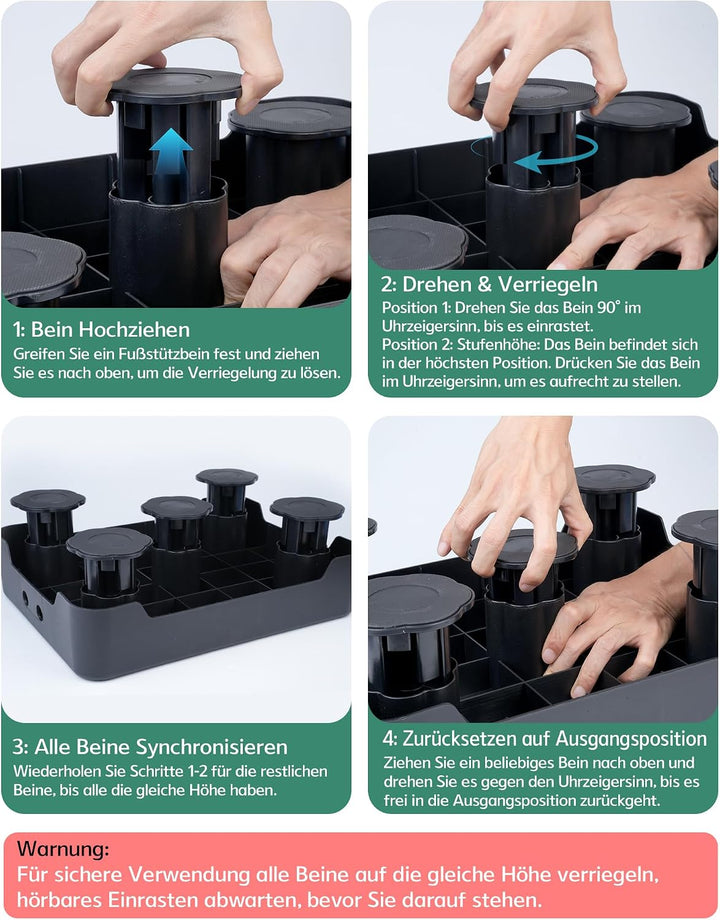 1: Bein Hochziehen
Greifen Sie ein Fußstützbein fest und ziehen Sie es nach oben, um die Verriegelung zu lösen.

2: Drehen & Verriegeln
Position 1: Drehen Sie das Bein 90° im Uhrzeigersinn, bis es einrastet.
Position 2: Stufenhöhe: Das Bein befindet sich in der höchsten Position. Drücken Sie das Bein im Uhrzeigersinn, um es aufrecht zu stellen.

3: Alle Beine Synchronisieren
Wiederholen Sie Schritte 1-2 für die restlichen Beine, bis alle die gleiche Höhe haben.

4: Zurücksetzen auf Ausgangsposition
Ziehen Sie ein beliebiges Bein nach oben und drehen Sie es gegen den Uhrzeigersinn, bis es frei in die Ausgangsposition zurückgeht.

Warnung:
Für sichere Verwendung alle Beine auf die gleiche Höhe verriegeln, hörbares Einrasten abwarten, bevor Sie darauf stehen.