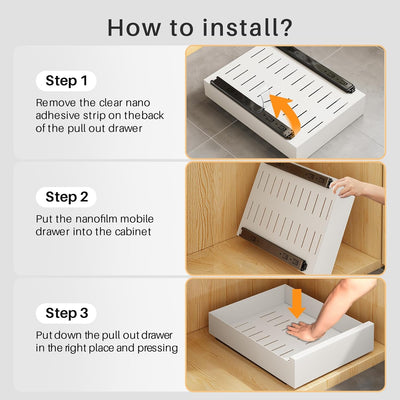 How to install?

Step 1

Remove the clear nano adhesive strip on theback of the pull out drawer

Step 2

Put the nanofilm mobile drawer into the cabinet

Step 3

Put down the pull out drawer in the right place and pressing