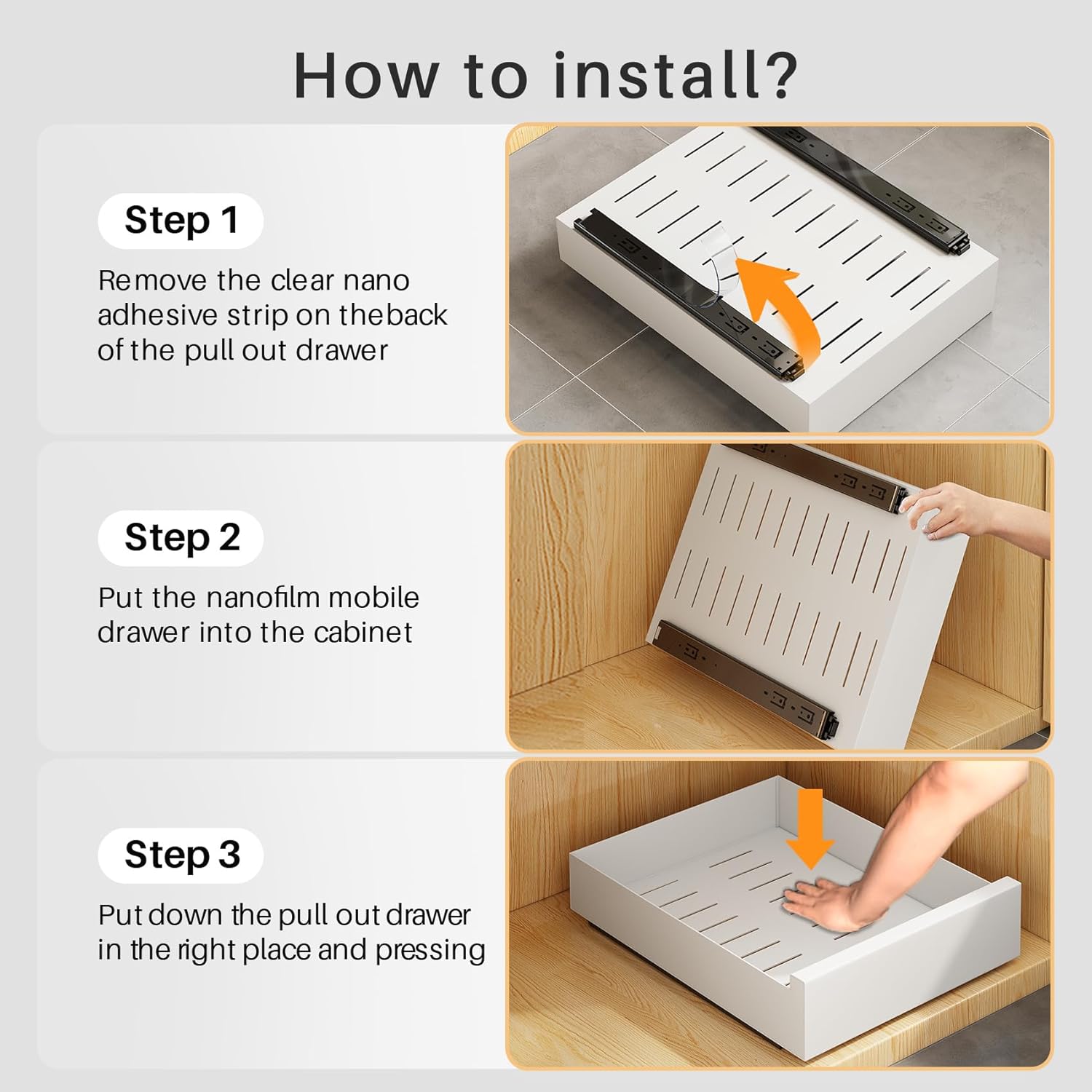 How to install?

Step 1

Remove the clear nano adhesive strip on theback of the pull out drawer

Step 2

Put the nanofilm mobile drawer into the cabinet

Step 3

Put down the pull out drawer in the right place and pressing