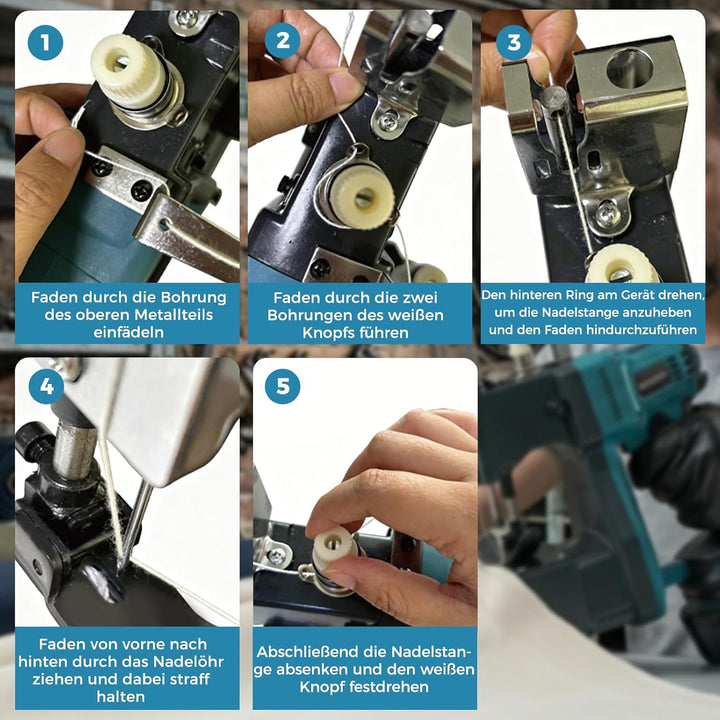 1
Faden durch die Bohrung des oberen Metallteils einfädeln

2
Faden durch die zwei Bohrungen des weißen Knopfs führen

3
Den hinteren Ring am Gerät drehen, um die Nadelstange anzuheben und den Faden hindurchzuführen

4
Faden von vorne nach hinten durch das Nadelöhr ziehen und dabei straff halten

5
Abschließend die Nadelstange absenken und den weißen Knopf festdrehen