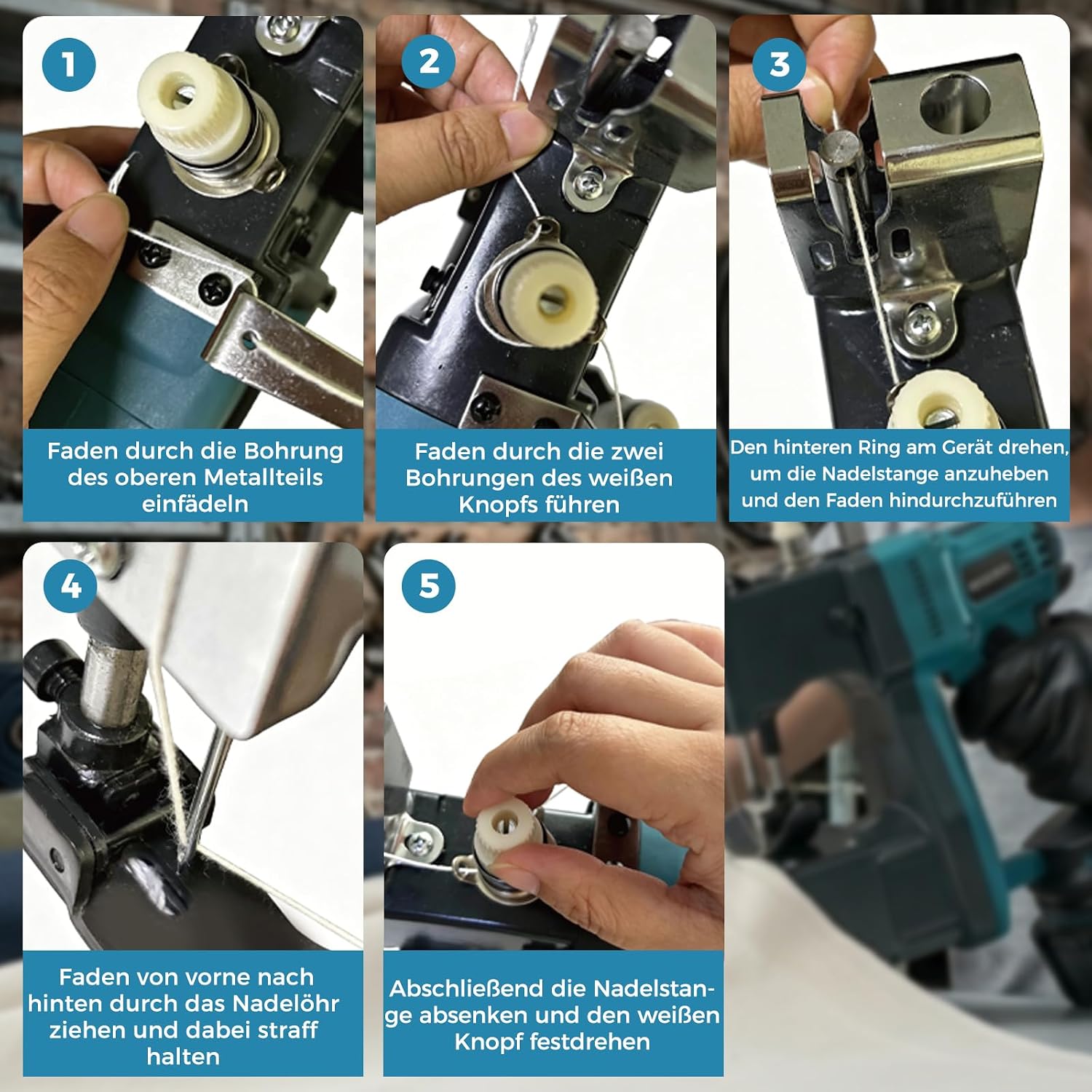 1

Faden durch die Bohrung des oberen Metallteils einfädeln

2

Faden durch die zwei Bohrungen des weißen Knopfs führen

3

Den hinteren Ring am Gerät drehen, um die Nadelstange anzuheben und den Faden hindurchzuführen

4

Faden von vorne nach hinten durch das Nadelöhr ziehen und dabei straff halten

5

Abschließend die Nadelstange absenken und den weißen Knopf festdrehen