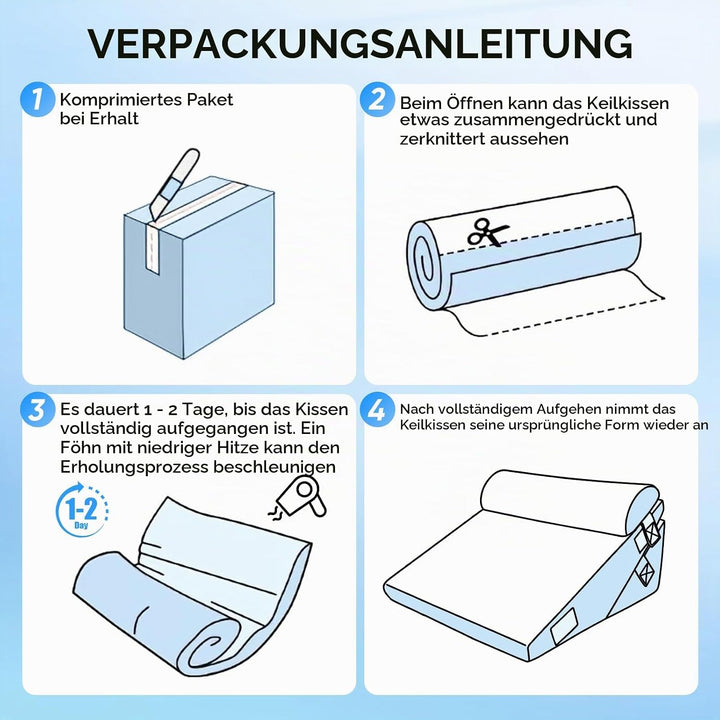 VERPACKUNGSANLEITUNG

1 Komprimiertes Paket bei Erhalt

2 Beim Öffnen kann das Keilkissen etwas zusammengedrückt und zerknittert aussehen

3 Es dauert 1 - 2 Tage, bis das Kissen vollständig aufgegangen ist. Ein Föhn mit niedriger Hitze kann den Erholungsprozess beschleunigen

1-2 Day

4 Nach vollständigem Aufgehen nimmt das Keilkissen seine ursprüngliche Form wieder an