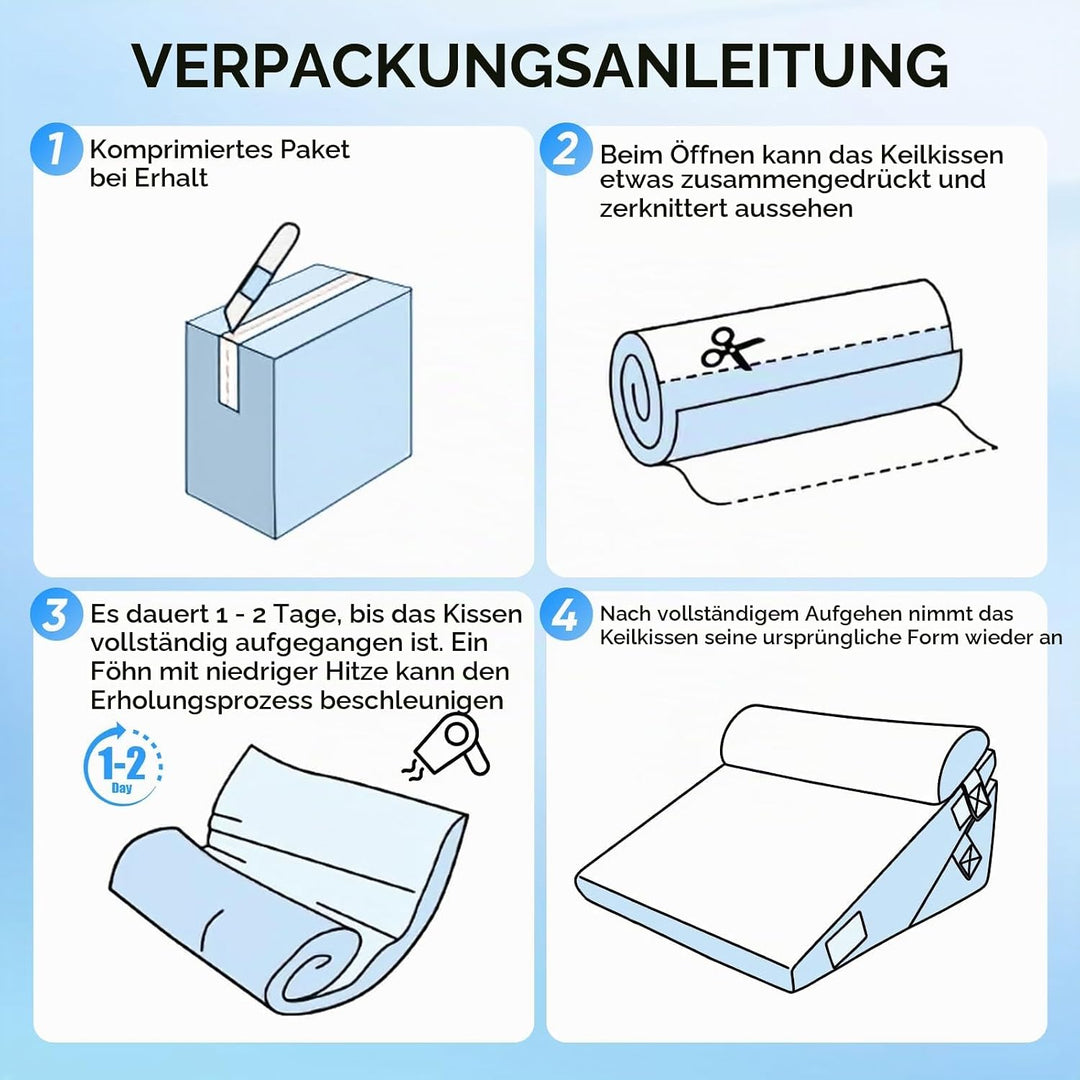 VERPACKUNGSANLEITUNG

1 Komprimiertes Paket bei Erhalt

2 Beim Öffnen kann das Keilkissen etwas zusammengedrückt und zerknittert aussehen

3 Es dauert 1 - 2 Tage, bis das Kissen vollständig aufgegangen ist. Ein Föhn mit niedriger Hitze kann den Erholungsprozess beschleunigen

1-2 Day

4 Nach vollständigem Aufgehen nimmt das Keilkissen seine ursprüngliche Form wieder an