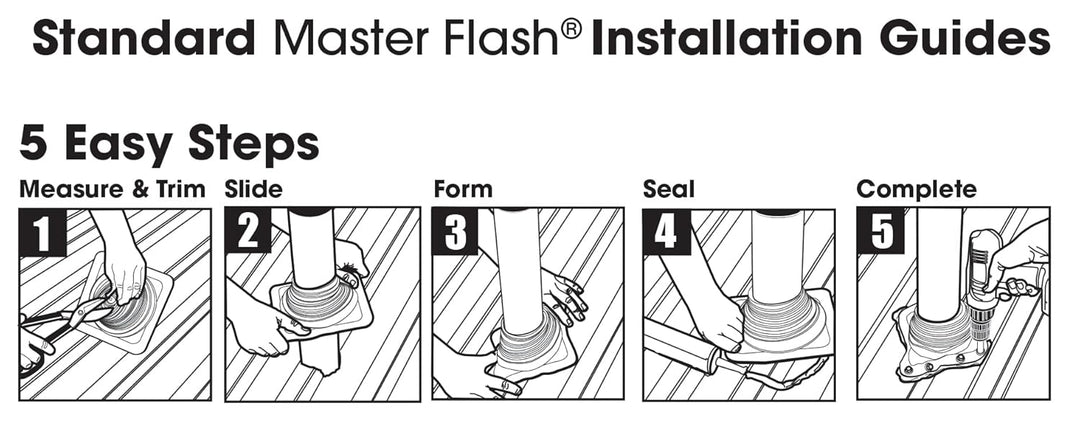 Standard Master Flash® Installation Guides

5 Easy Steps

Measure & Trim

1

Slide

2

Form

3

Seal

4

Complete

5