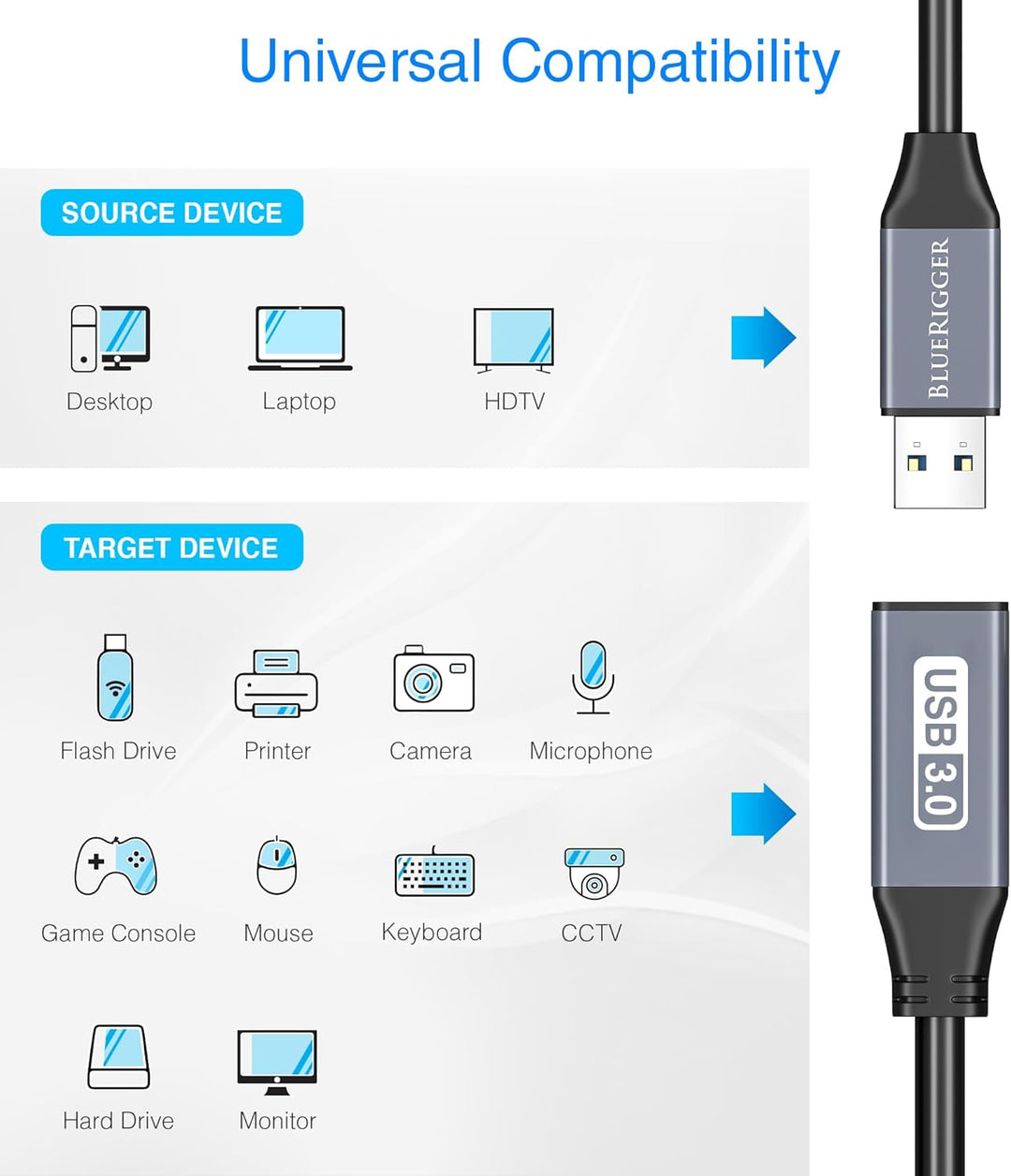 Universal Compatibility

SOURCE DEVICE

Desktop

Laptop

HDTV

BLUERIGGER

TARGET DEVICE

Flash Drive

Printer

Camera

Microphone

Game Console

Mouse

Keyboard

CCTV

Hard Drive

Monitor

USB 3.0