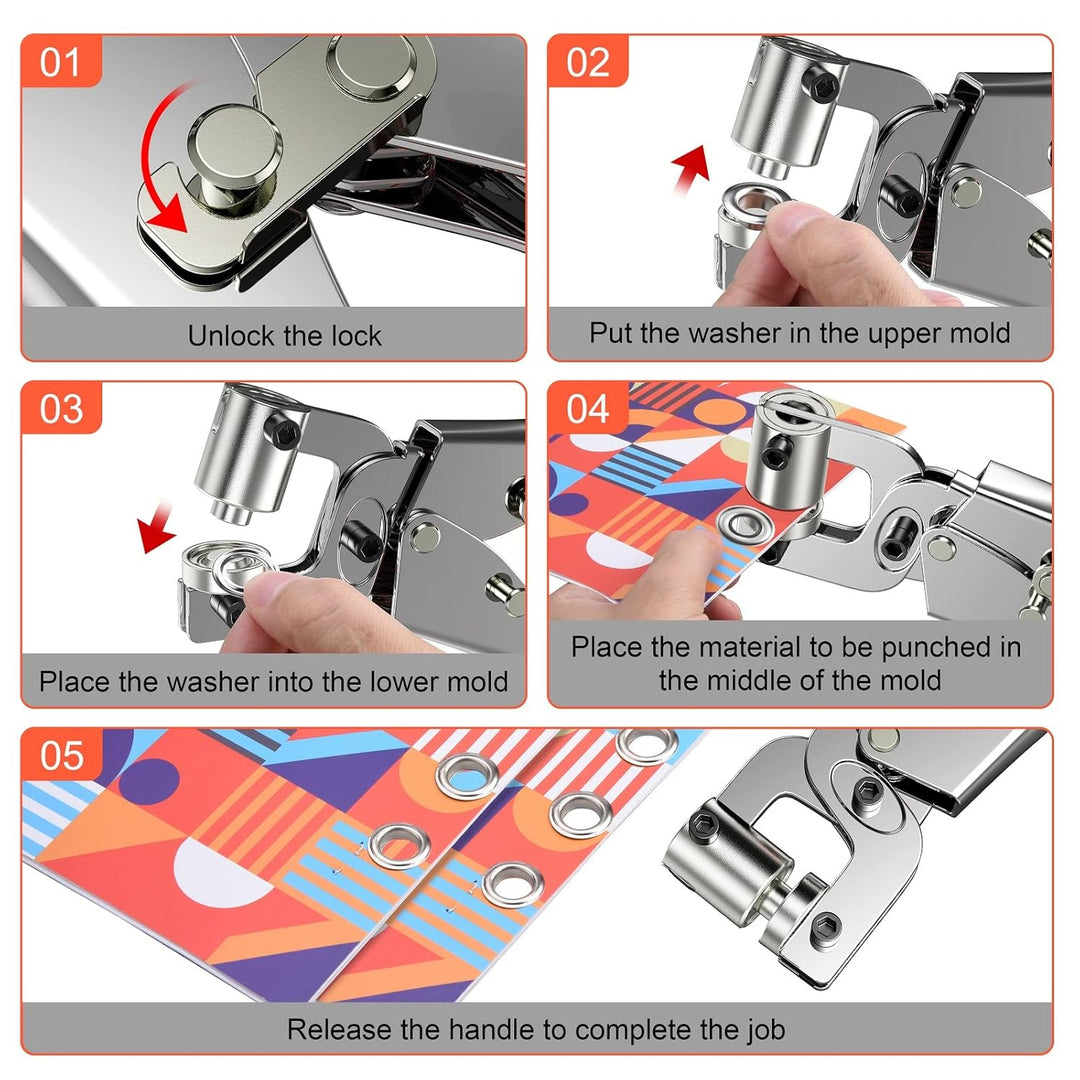 01

Unlock the lock

02

Put the washer in the upper mold

03

Place the washer into the lower mold

04

Place the material to be punched in the middle of the mold

05

Release the handle to complete the job