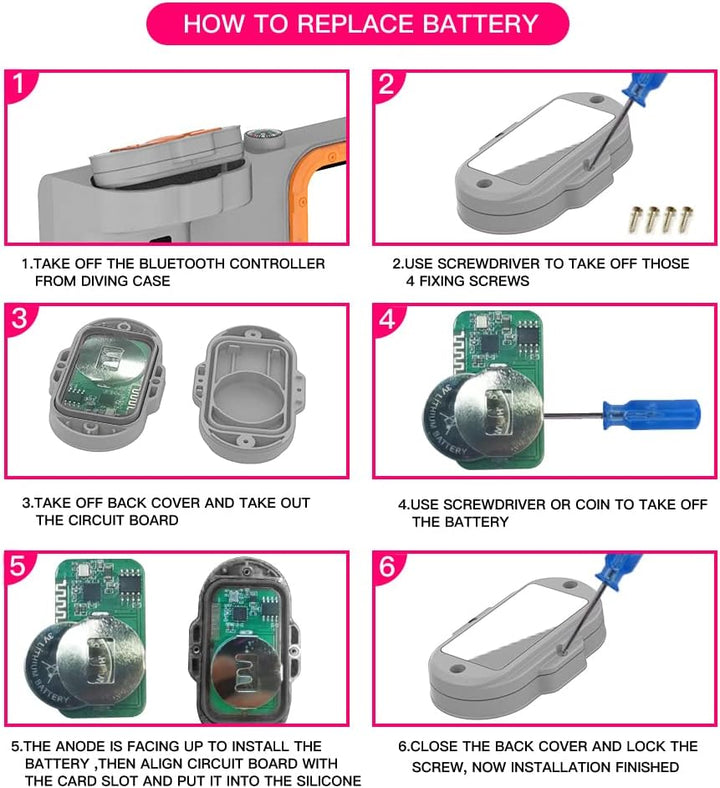 HOW TO REPLACE BATTERY

1

1.TAKE OFF THE BLUETOOTH CONTROLLER FROM DIVING CASE

2

2.USE SCREWDRIVER TO TAKE OFF THOSE 4 FIXING SCREWS

3

3.TAKE OFF BACK COVER AND TAKE OUT THE CIRCUIT BOARD

4

3V LITHIUM BATTERY

4.USE SCREWDRIVER OR COIN TO TAKE OFF THE BATTERY

5

3V LITHIUM BATTERY

5.THE ANODE IS FACING UP TO INSTALL THE BATTERY ,THEN ALIGN CIRCUIT BOARD WITH THE CARD SLOT AND PUT IT INTO THE SILICONE

6

6.CLOSE THE BACK COVER AND LOCK THE SCREW, NOW INSTALLATION FINISHED