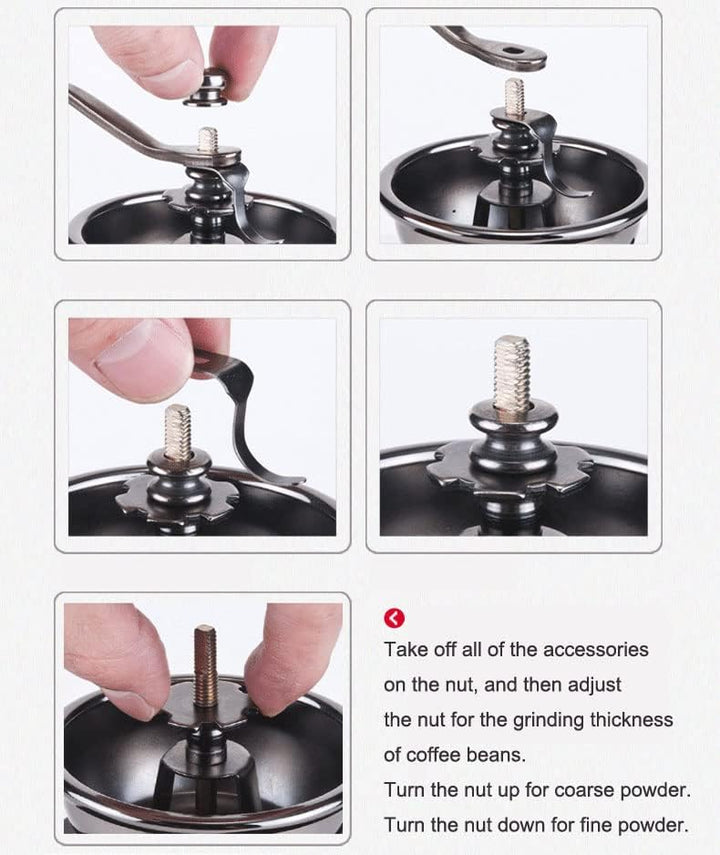 Take off all of the accessories on the nut, and then adjust the nut for the grinding thickness of coffee beans.

Turn the nut up for coarse powder.

Turn the nut down for fine powder.