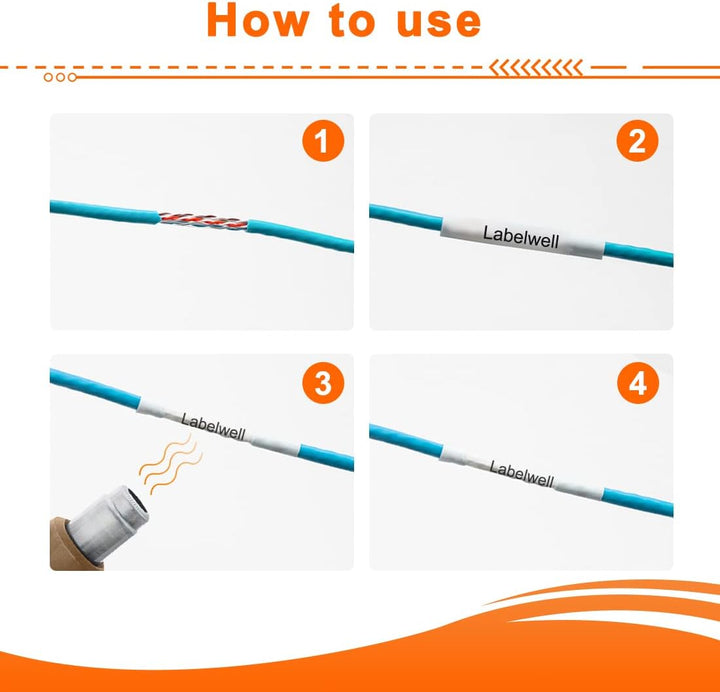 How to use

1

2

Labelwell

3

Labelwell

4

Labelwell