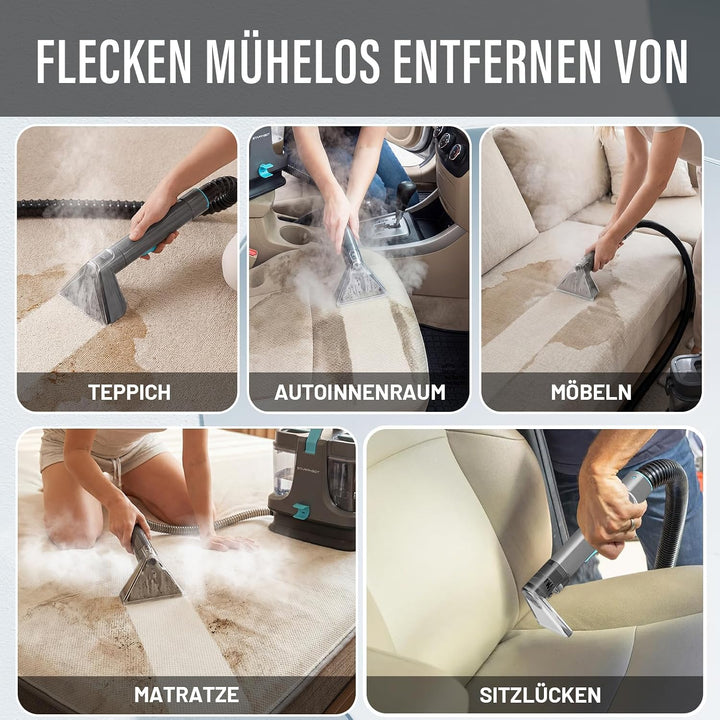 FLECKEN MÜHELOS ENTFERNEN VON

TEPPICH

AUTOINNENRAUM

MÖBELN

MATRATZE

SITZLÜCKEN