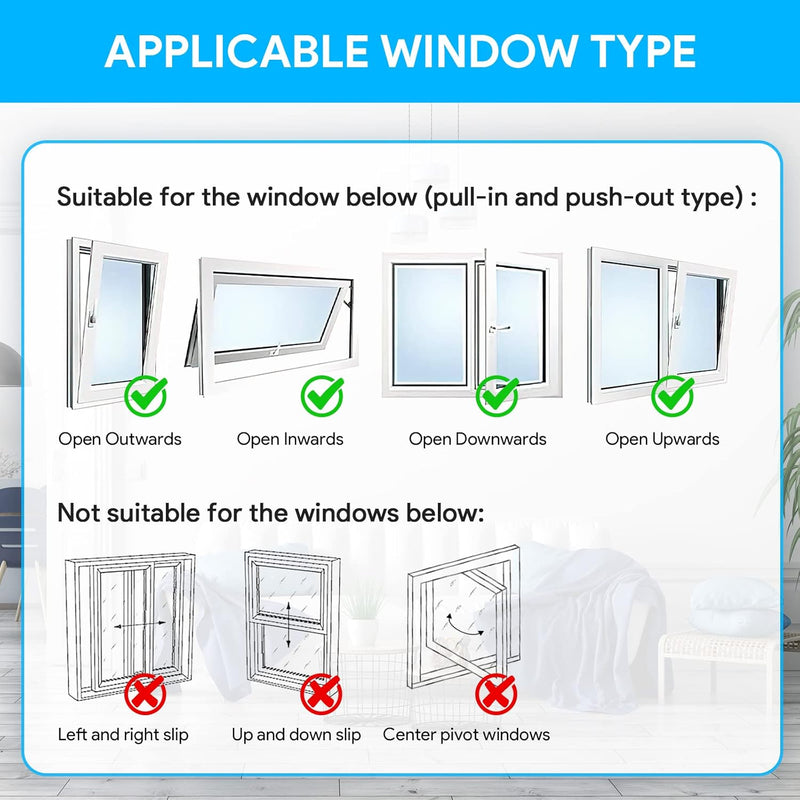 APPLICABLE WINDOW TYPE

Suitable for the window below (pull-in and push-out type) :

Open Outwards

Open Inwards

Open Downwards

Open Upwards

Not suitable for the windows below:

Left and right slip

Up and down slip

Center pivot windows