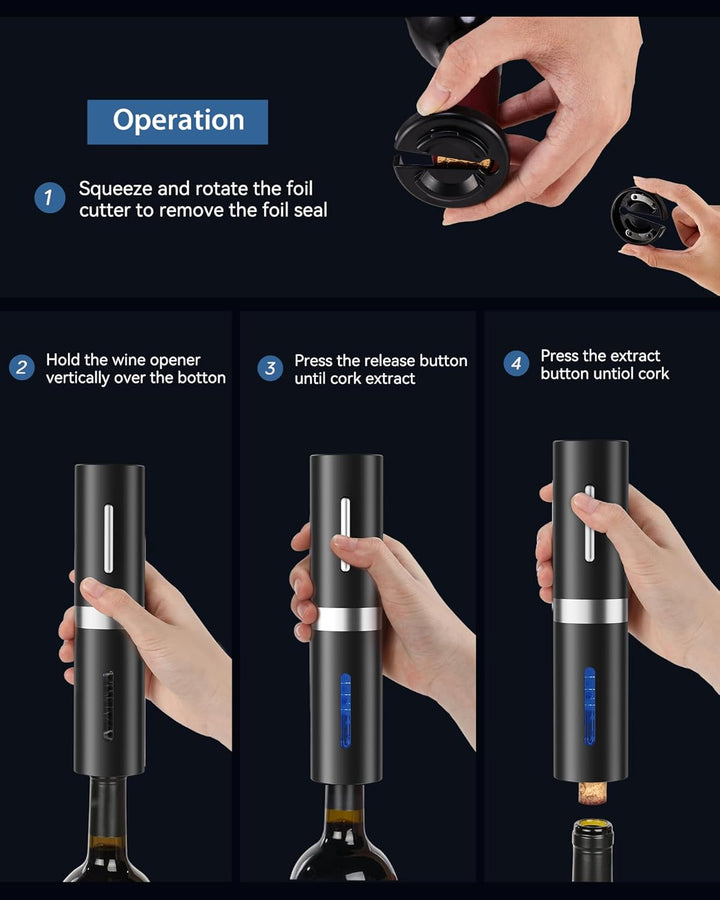 Operation

1 Squeeze and rotate the foil cutter to remove the foil seal

2 Hold the wine opener vertically over the botton

3 Press the release button until cork extract

4 Press the extract button untiol cork