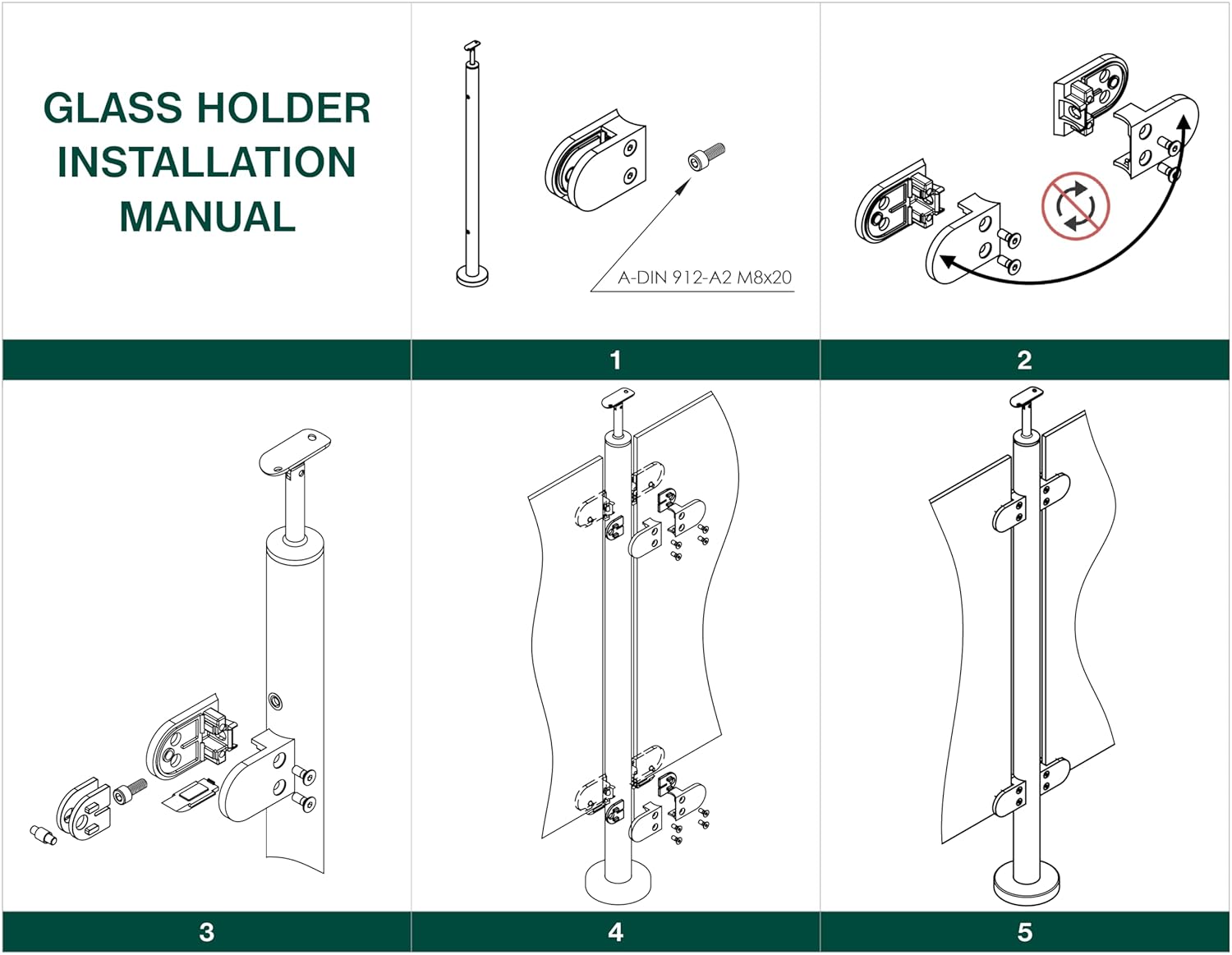 GLASS HOLDER INSTALLATION MANUAL

A-DIN 912-A2 M8x20

1

2

3

4

5