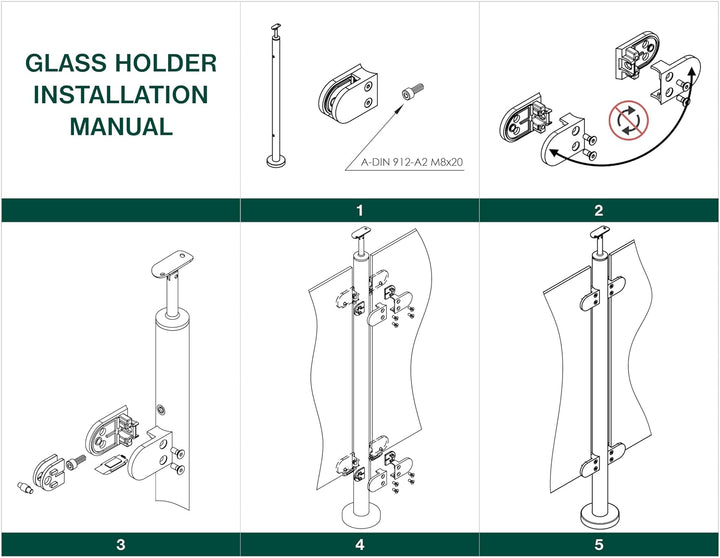 GLASS HOLDER INSTALLATION MANUAL

A-DIN 912-A2 M8x20

1

2

3

4

5