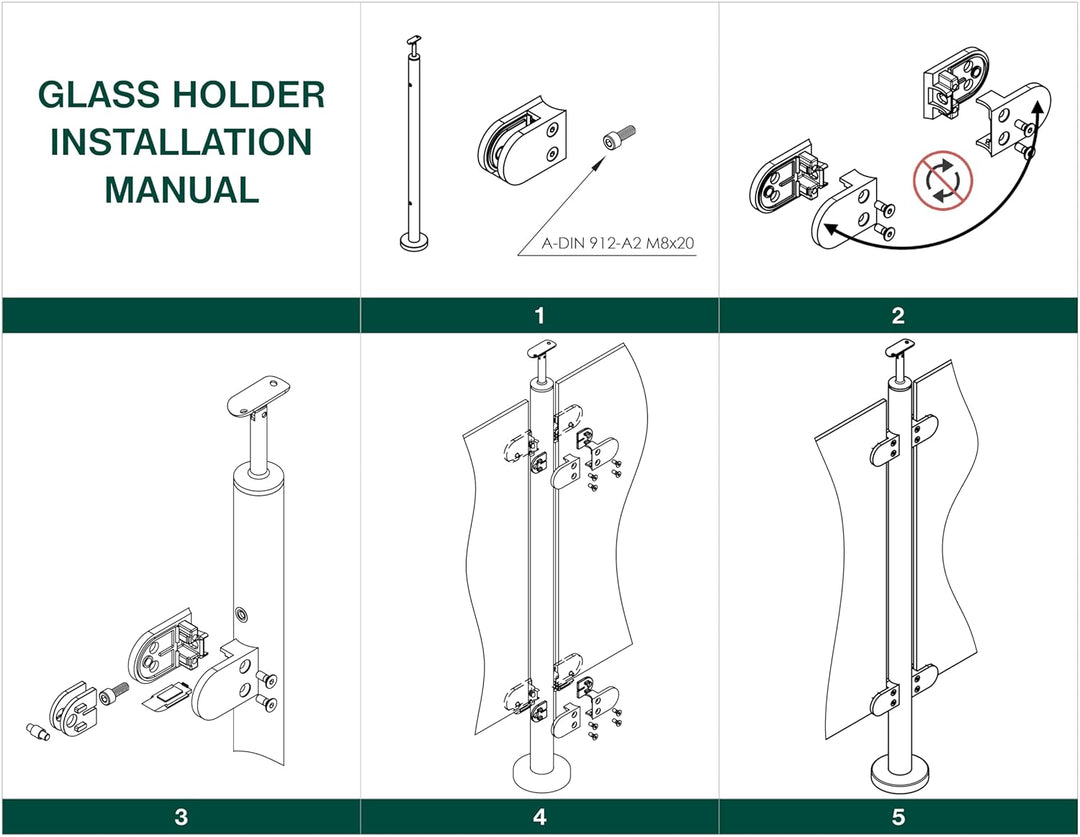 GLASS HOLDER INSTALLATION MANUAL

A-DIN 912-A2 M8x20

1

2

3

4

5