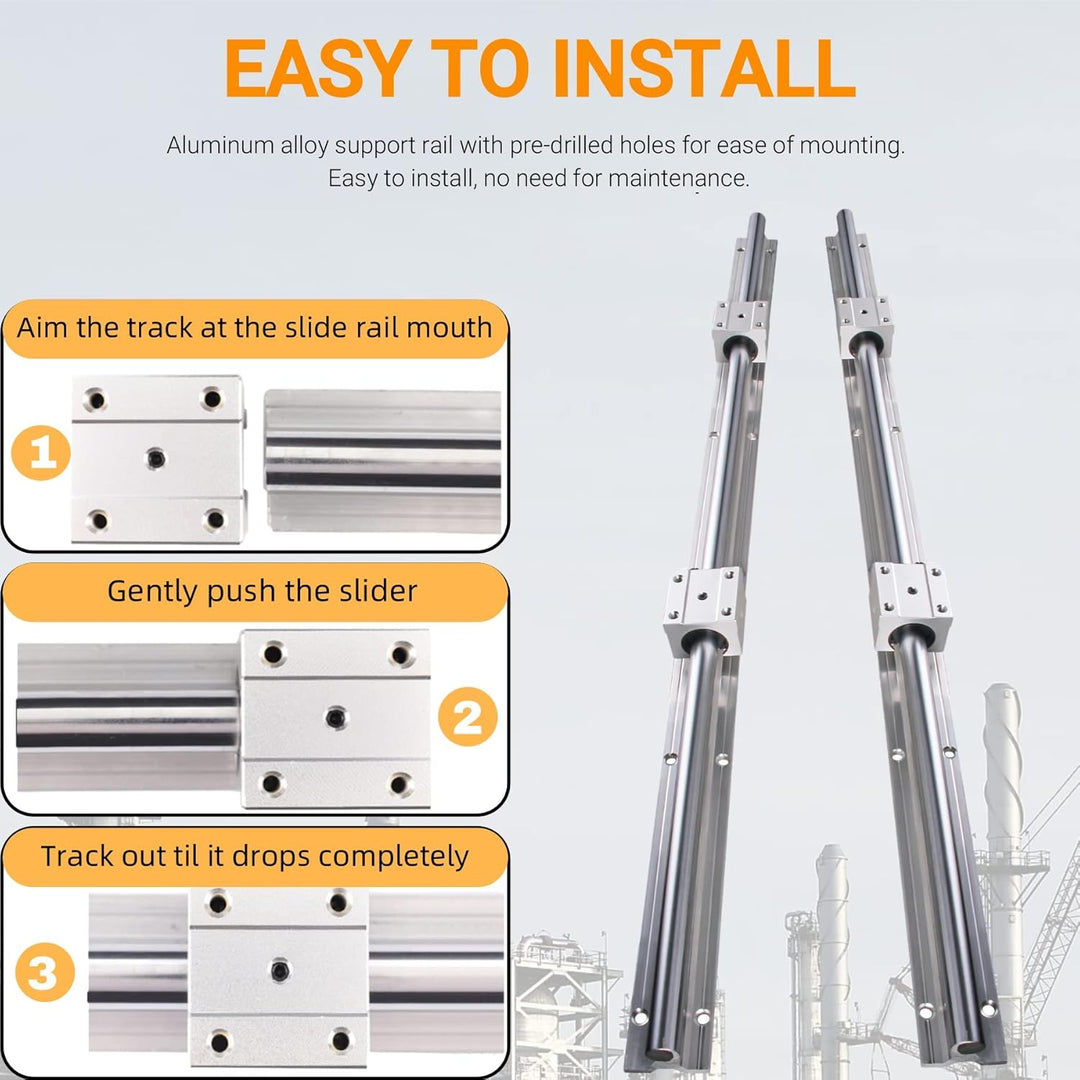 EASY TO INSTALL

Aluminum alloy support rail with pre-drilled holes for ease of mounting. Easy to install, no need for maintenance.

Aim the track at the slide rail mouth

1

Gently push the slider

2

Track out til it drops completely

3