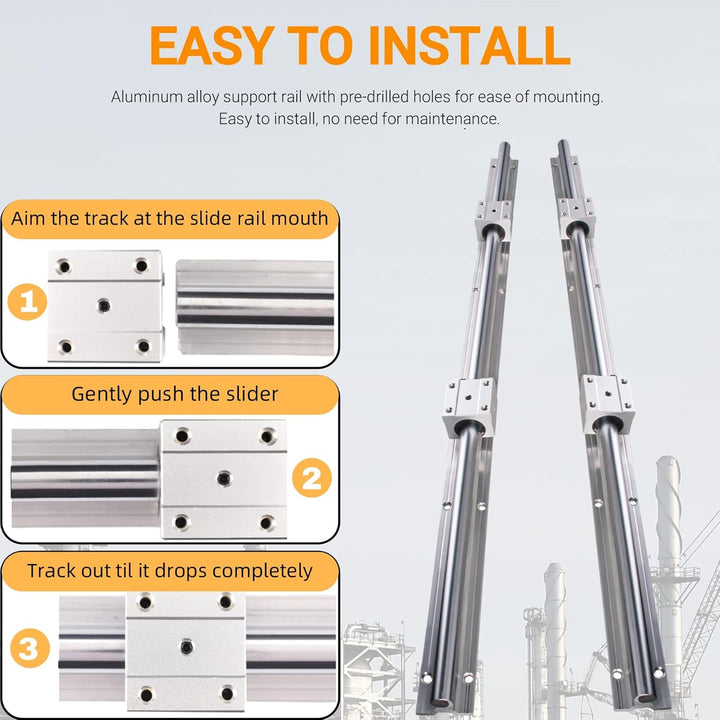 EASY TO INSTALL

Aluminum alloy support rail with pre-drilled holes for ease of mounting. Easy to install, no need for maintenance.

Aim the track at the slide rail mouth

1

Gently push the slider

2

Track out til it drops completely

3