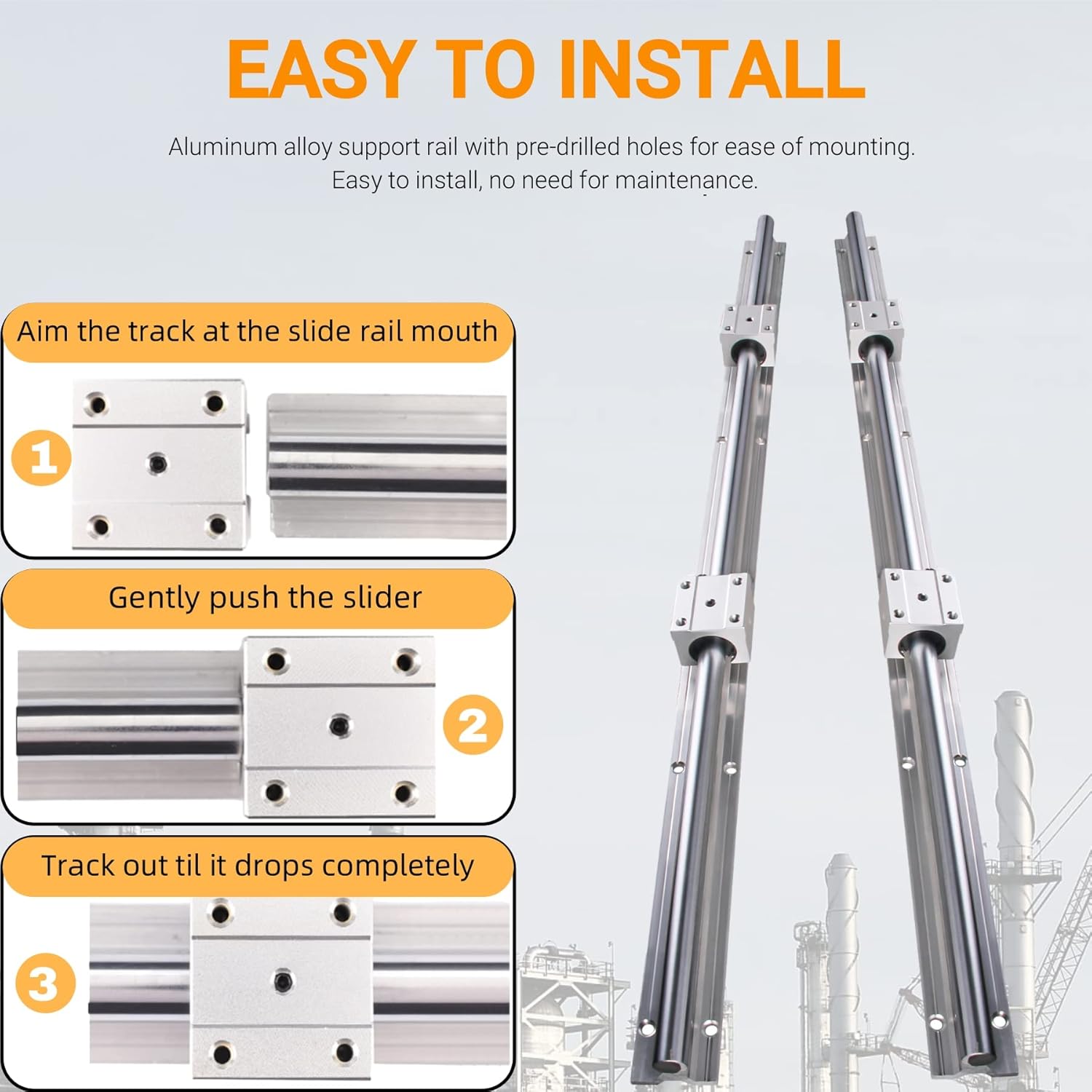 EASY TO INSTALL

Aluminum alloy support rail with pre-drilled holes for ease of mounting. Easy to install, no need for maintenance.

Aim the track at the slide rail mouth

1

Gently push the slider

2

Track out til it drops completely

3