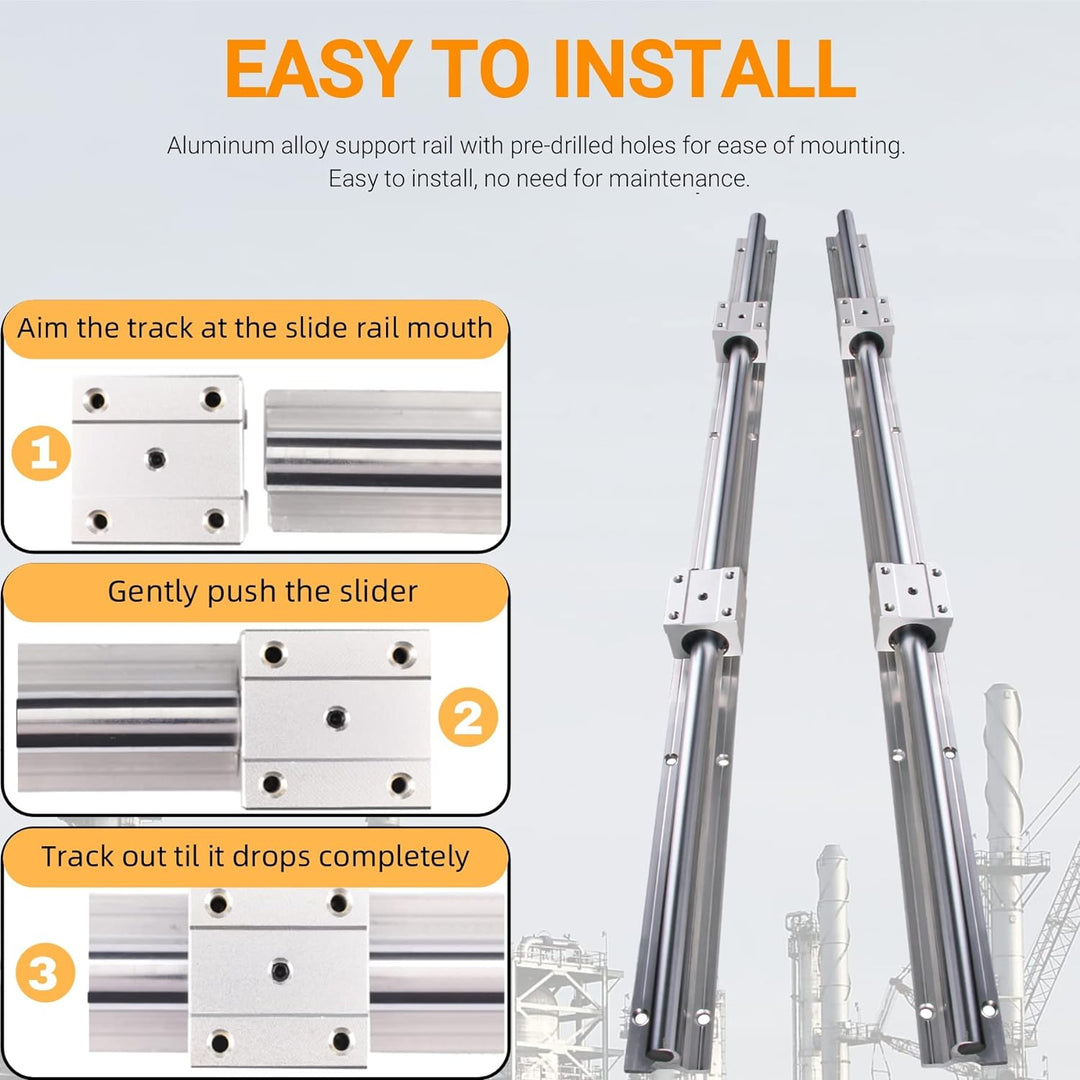 EASY TO INSTALL

Aluminum alloy support rail with pre-drilled holes for ease of mounting. Easy to install, no need for maintenance.

Aim the track at the slide rail mouth

1

Gently push the slider

2

Track out til it drops completely

3