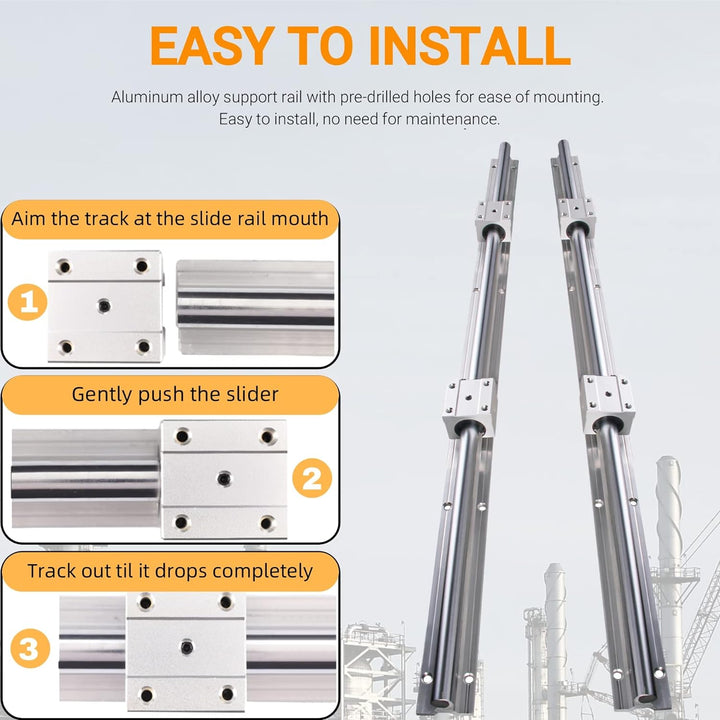 EASY TO INSTALL

Aluminum alloy support rail with pre-drilled holes for ease of mounting. Easy to install, no need for maintenance.

Aim the track at the slide rail mouth

1

Gently push the slider

2

Track out til it drops completely

3