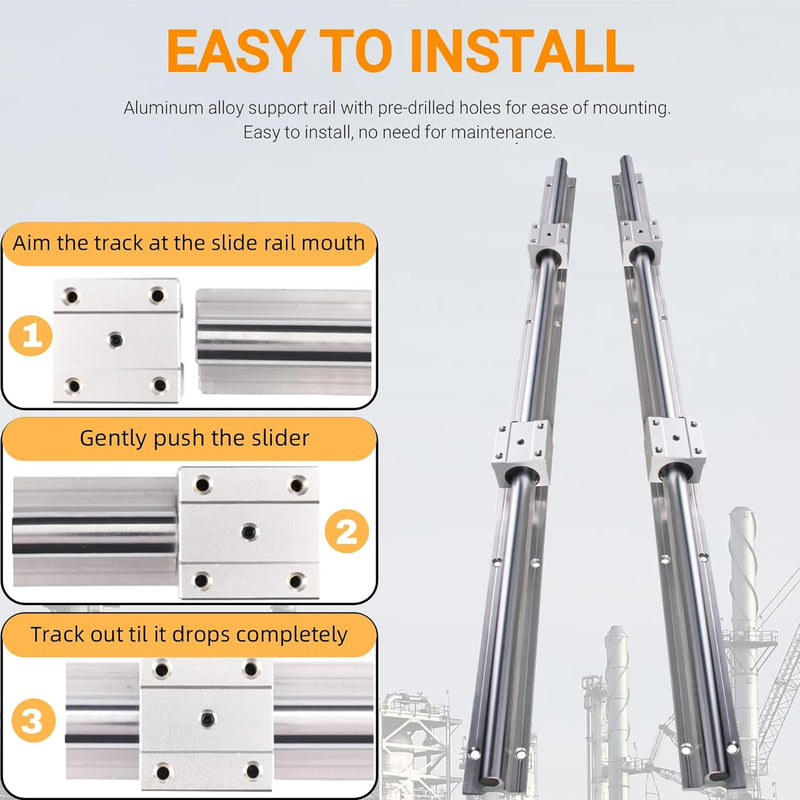 EASY TO INSTALL

Aluminum alloy support rail with pre-drilled holes for ease of mounting. Easy to install, no need for maintenance.

Aim the track at the slide rail mouth

1

Gently push the slider

2

Track out til it drops completely

3