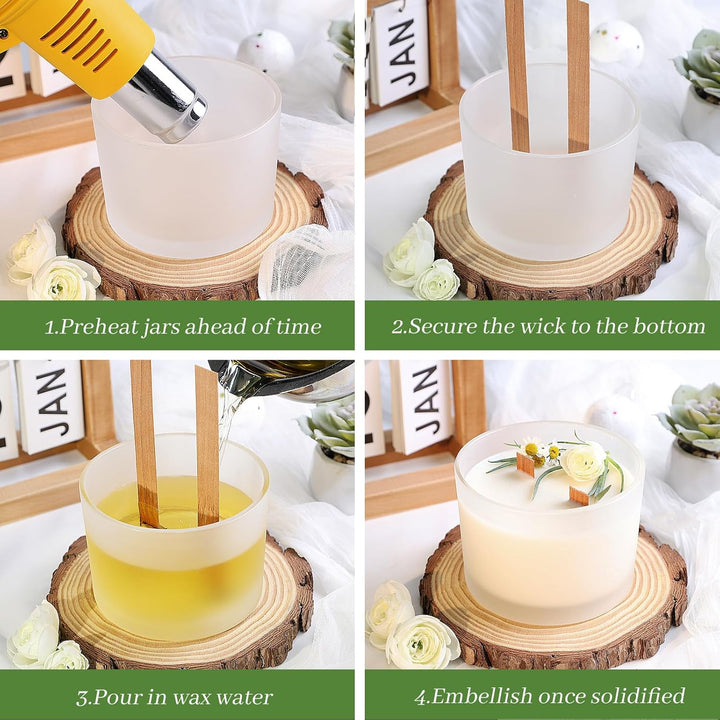 JAN

1.Preheat jars ahead of time

JAN

2.Secure the wick to the bottom

JAN

3.Pour in wax water

JAN

4.Embellish once solidified