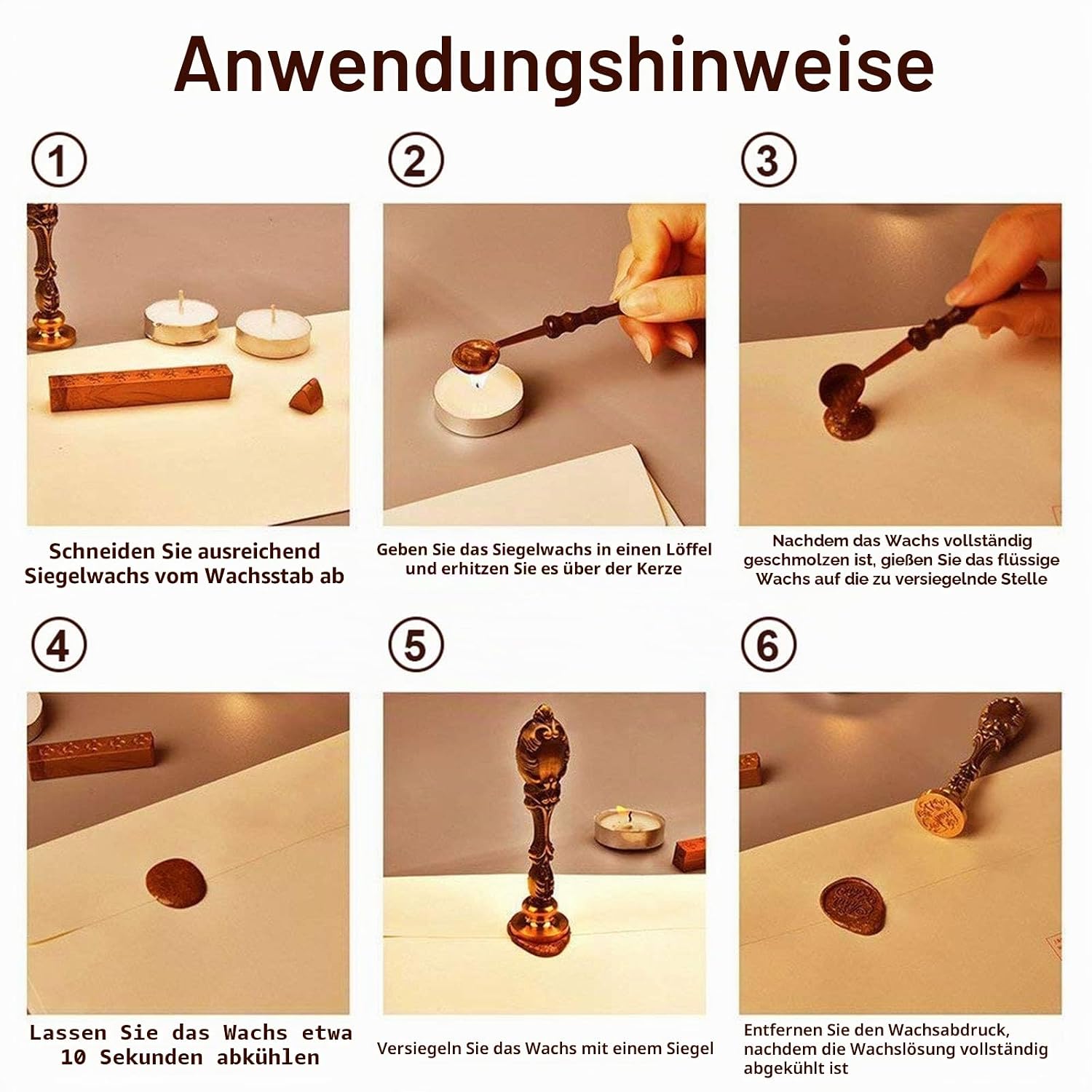 Anwendungshinweise

①

Schneiden Sie ausreichend Siegelwachs vom Wachsstab ab

②

Geben Sie das Siegelwachs in einen Löffel und erhitzen Sie es über der Kerze

③

Nachdem das Wachs vollständig geschmolzen ist, gießen Sie das flüssige Wachs auf die zu versiegelnde Stelle

④

Lassen Sie das Wachs etwa 10 Sekunden abkühlen

⑤

Versiegeln Sie das Wachs mit einem Siegel

⑥

Entfernen Sie den Wachsabdruck, nachdem die Wachslösung vollständig abgekühlt ist