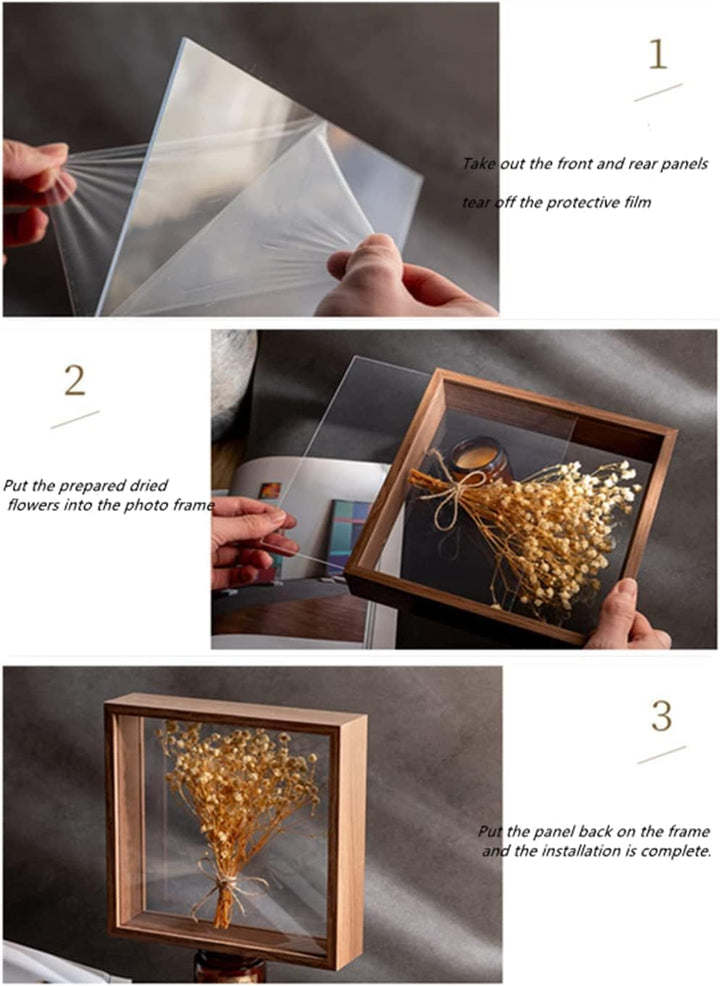 1

Take out the front and rear panels

tear off the protective film

2

Put the prepared dried flowers into the photo frame

3

Put the panel back on the frame and the installation is complete.