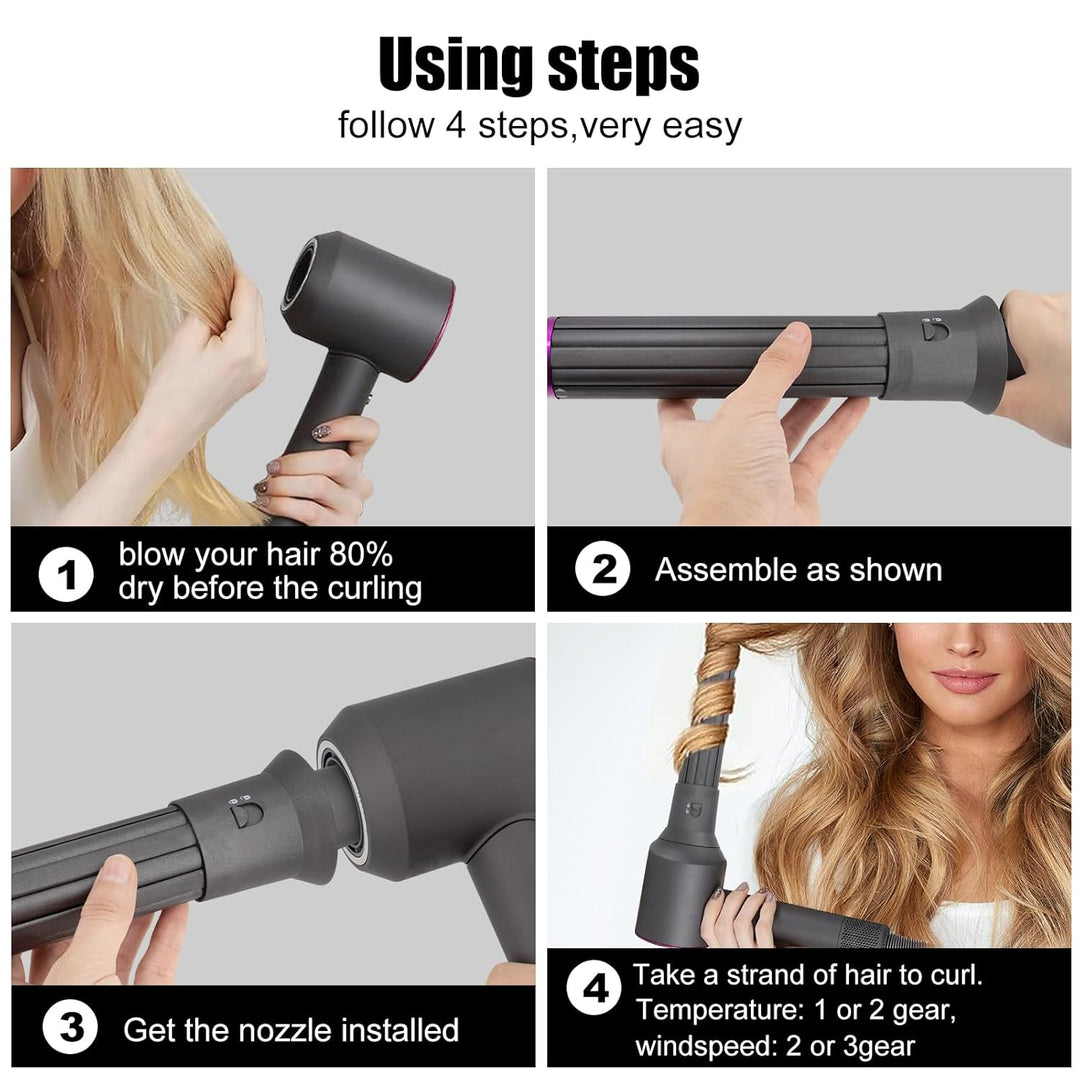 Using steps

follow 4 steps,very easy

1 blow your hair 80% dry before the curling

2 Assemble as shown

3 Get the nozzle installed

4 Take a strand of hair to curl. Temperature: 1 or 2 gear, windspeed: 2 or 3gear