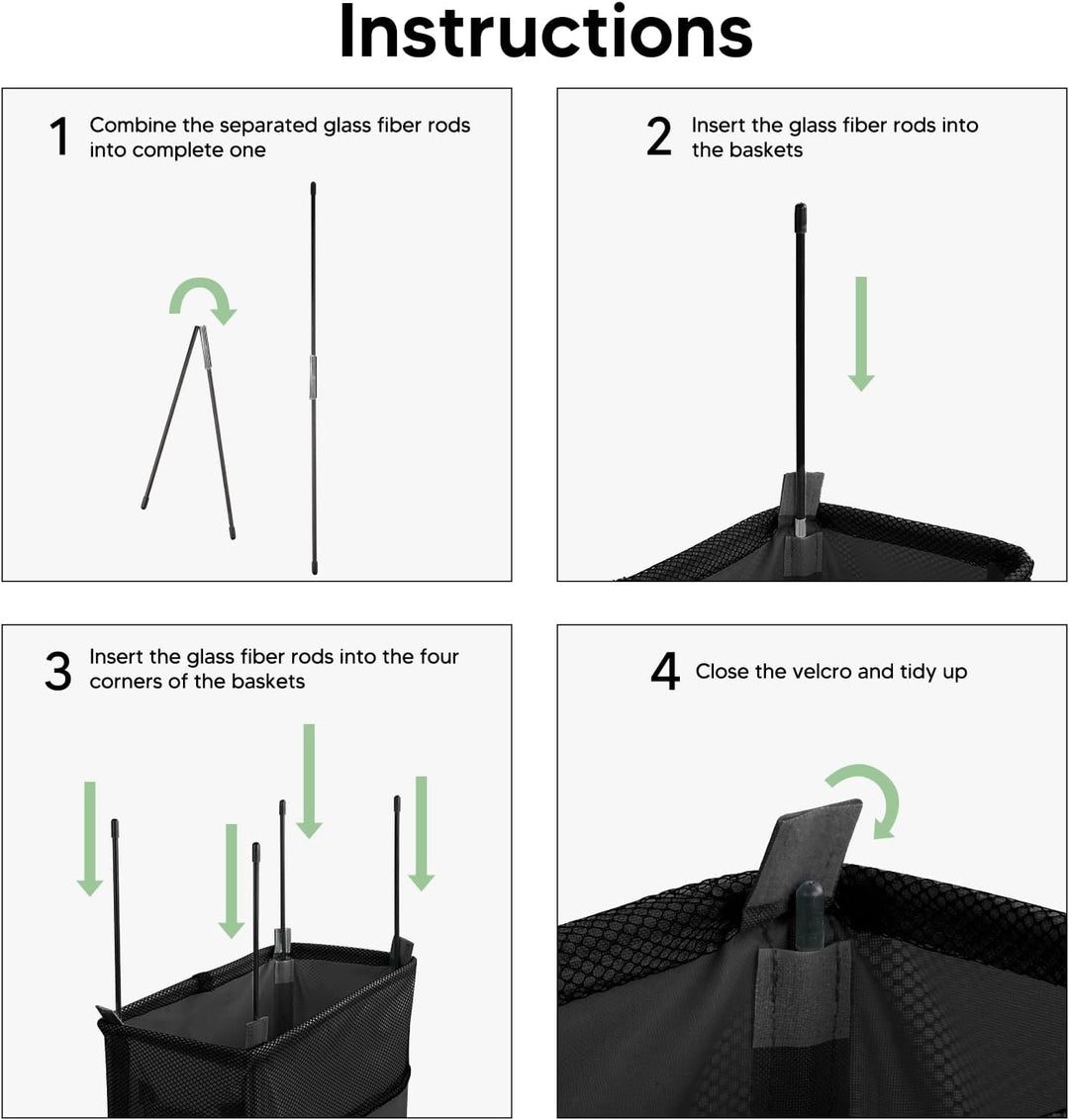 Instructions

1 Combine the separated glass fiber rods into complete one

2 Insert the glass fiber rods into the baskets

3 Insert the glass fiber rods into the four corners of the baskets

4 Close the velcro and tidy up