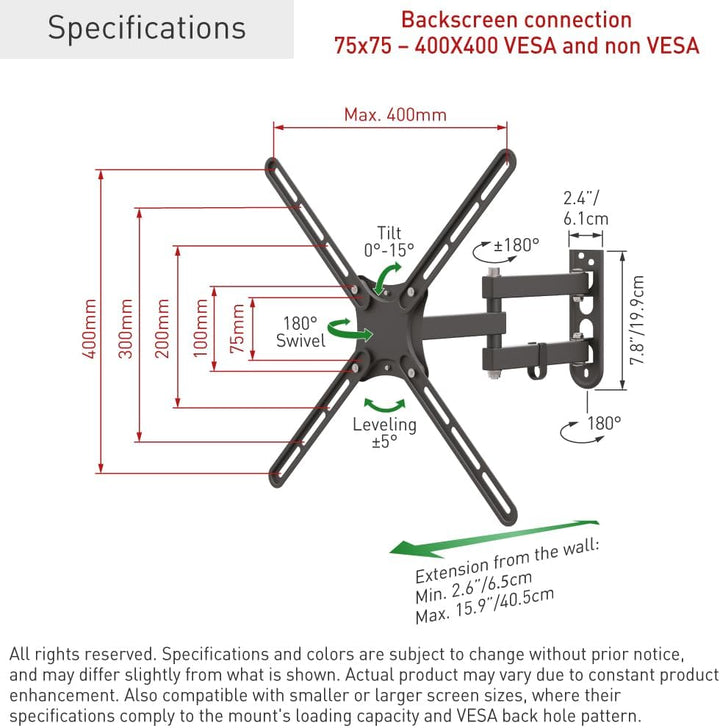 Specifications

Backscreen connection
75x75 – 400X400 VESA and non VESA

Max. 400mm

400mm
300mm
200mm
100mm
75mm

Tilt
0°-15°

180°
Swivel

Leveling
±5°

±180°

2.4"/
6.1cm

7.8"/19.9cm

180°

Extension from the wall:
Min. 2.6"/6.5cm
Max. 15.9"/40.5cm

All rights reserved. Specifications and colors are subject to change without prior notice, and may differ slightly from what is shown. Actual product may vary due to constant product enhancement. Also compatible with smaller or larger screen sizes, where their specifications comply to the mount's loading capacity and VESA back hole pattern.