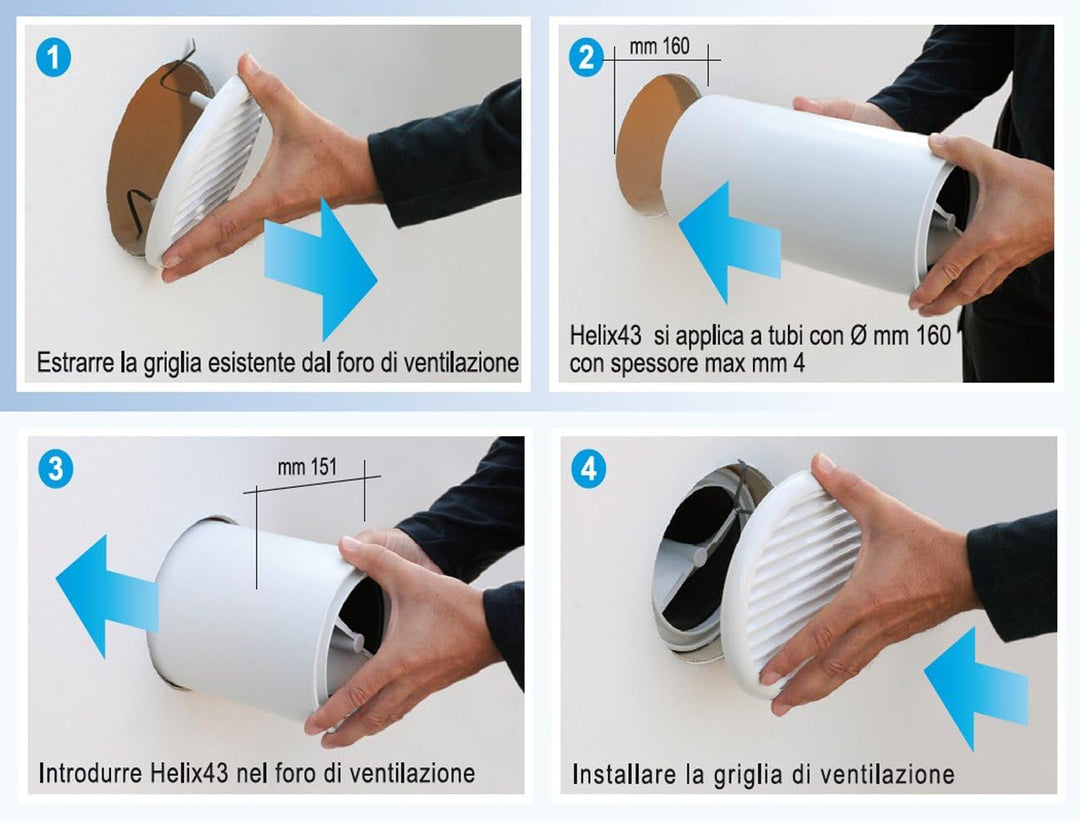 1

Estrarre la griglia esistente dal foro di ventilazione

2

mm 160

Helix43 si applica a tubi con Ø mm 160 con spessore max mm 4

3

mm 151

Introdurre Helix43 nel foro di ventilazione

4

Installare la griglia di ventilazione