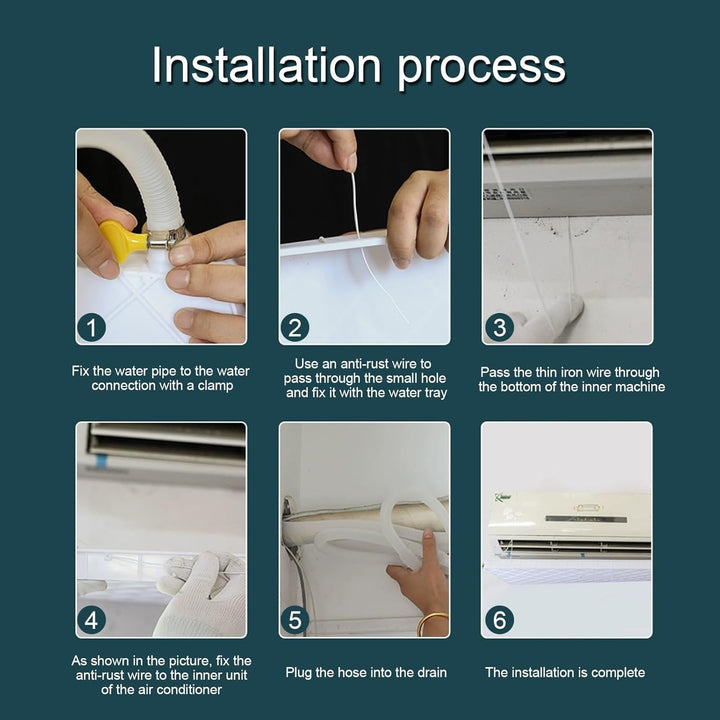 Installation process

1

Fix the water pipe to the water connection with a clamp

2

Use an anti-rust wire to pass through the small hole and fix it with the water tray

3

Pass the thin iron wire through the bottom of the inner machine

4

As shown in the picture, fix the anti-rust wire to the inner unit of the air conditioner

5

Plug the hose into the drain

6

The installation is complete