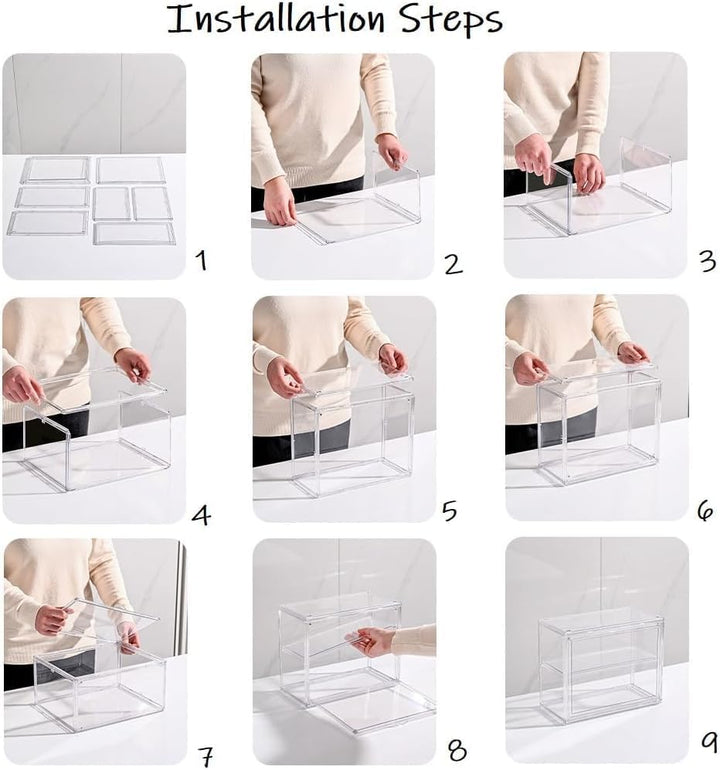 Installation Steps

1

2

3

4

5

6

7

8

9