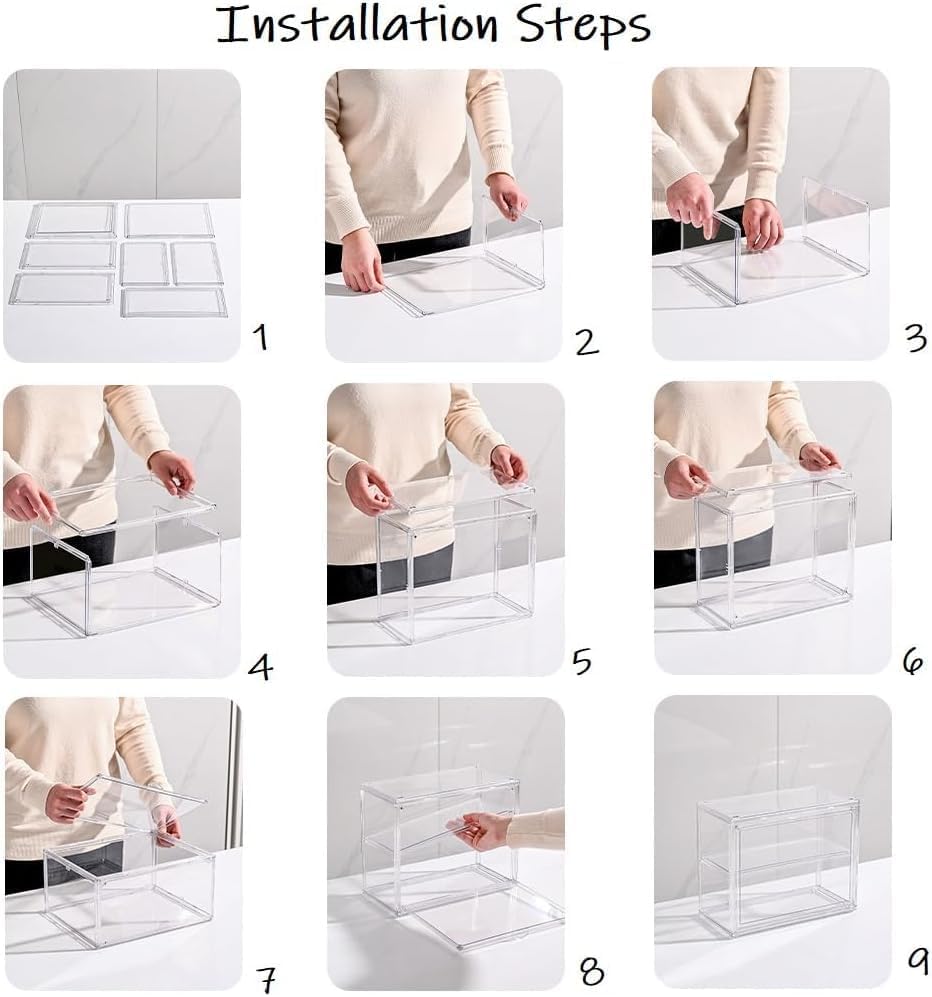 Installation Steps

1

2

3

4

5

6

7

8

9