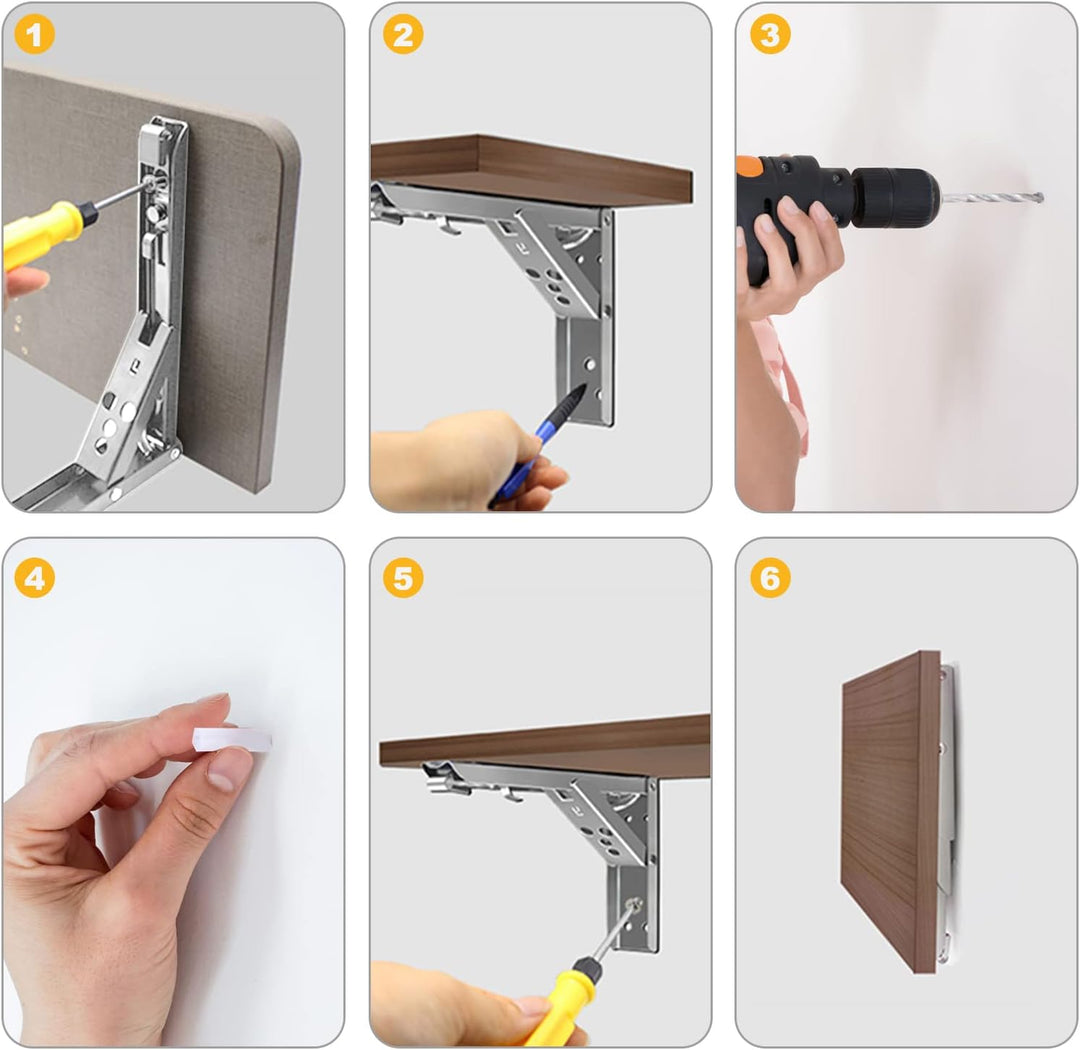 1
2
3
4
5
6