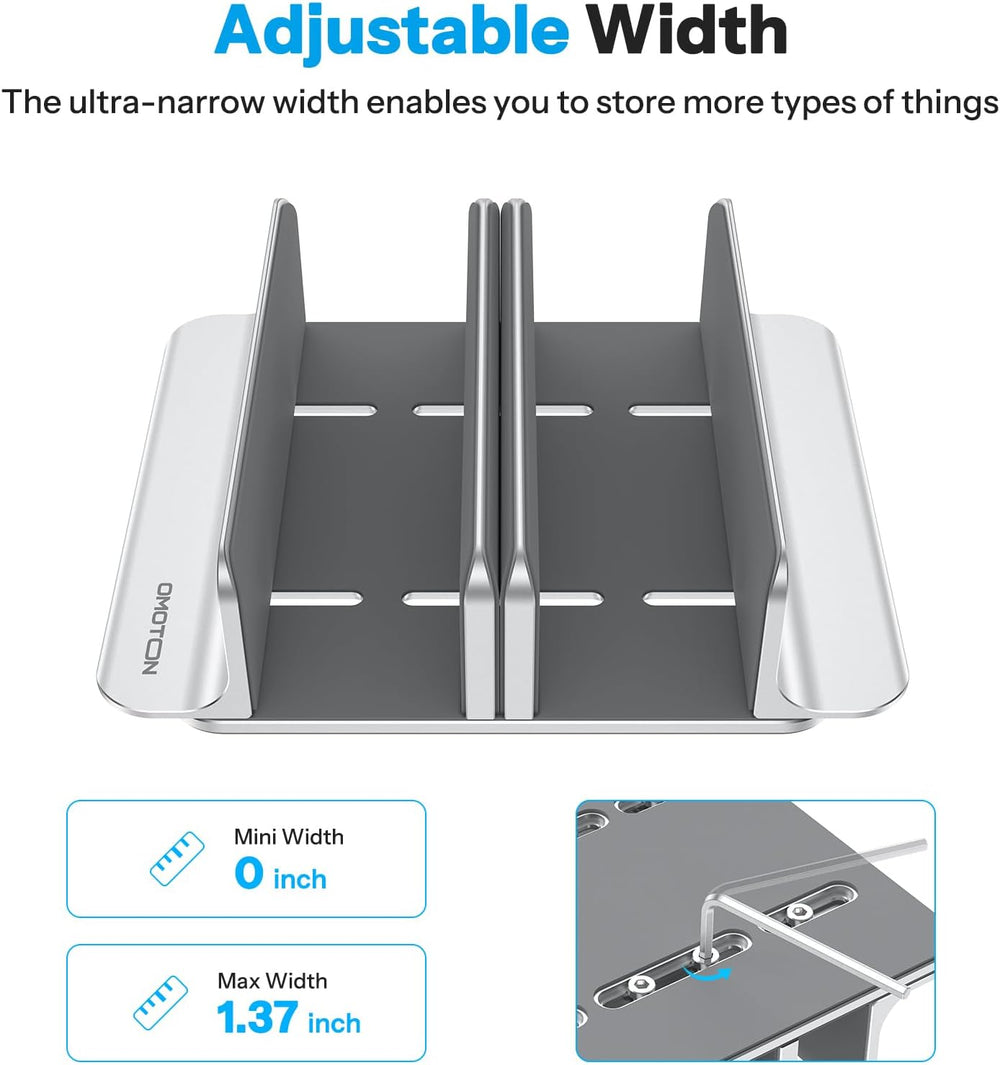 Adjustable Width

The ultra-narrow width enables you to store more types of things

OMOTON

Mini Width
0 inch

Max Width
1.37 inch