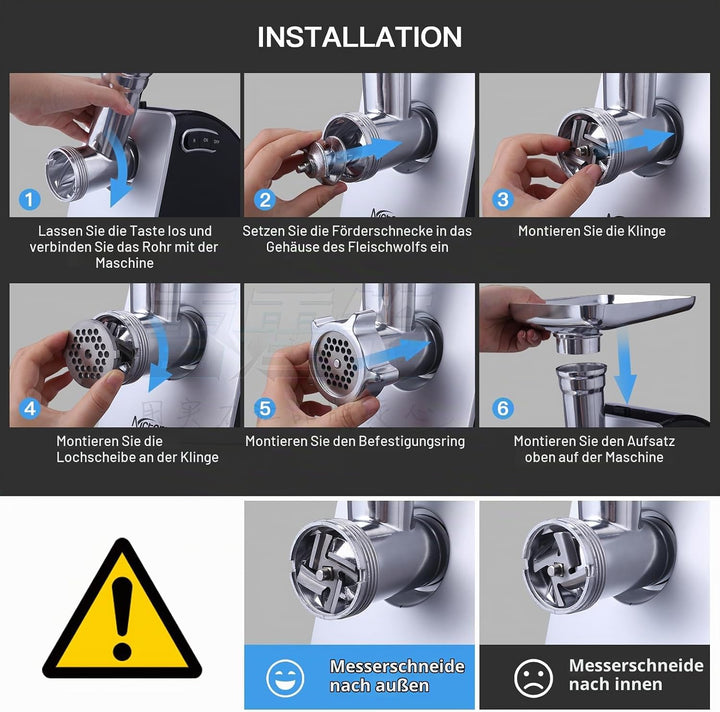 INSTALLATION

1

Lassen Sie die Taste los und verbinden Sie das Rohr mit der Maschine

2

Setzen Sie die Förderschnecke in das Gehäuse des Fleischwolfs ein

3

Montieren Sie die Klinge

4

Montieren Sie die Lochscheibe an der Klinge

5

Montieren Sie den Befestigungsring

6

Montieren Sie den Aufsatz oben auf der Maschine

Messerschneide nach außen

Messerschneide nach innen