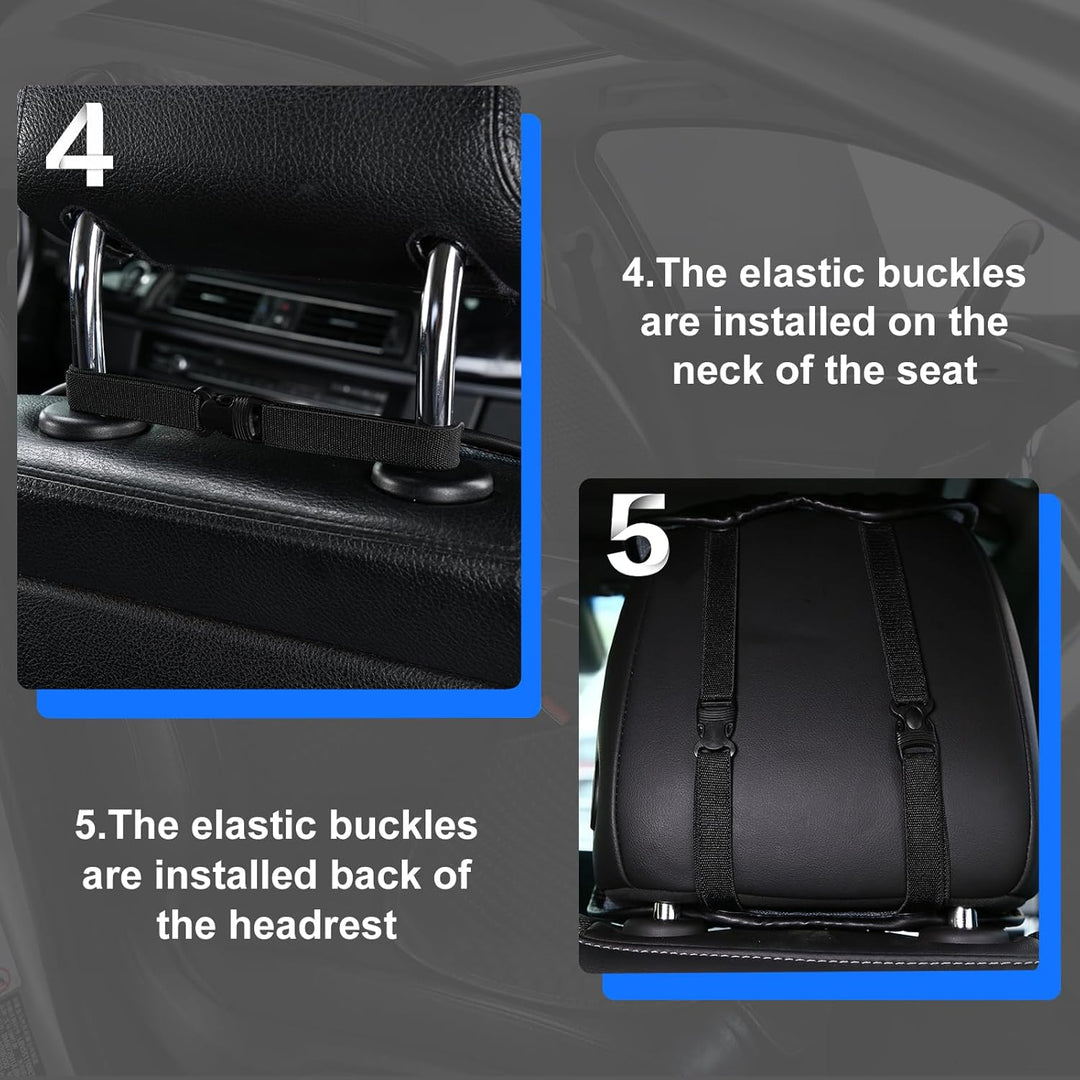 4

4.The elastic buckles are installed on the neck of the seat

5

5.The elastic buckles are installed back of the headrest